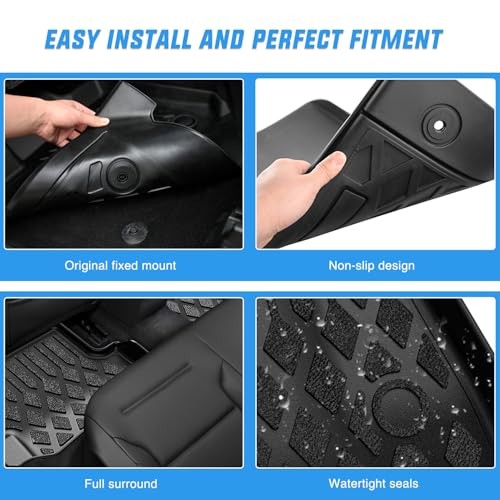 EASY INSTALL AND PERFECT FITMENT

Original fixed mount

Non-slip design

Full surround

Watertight seals