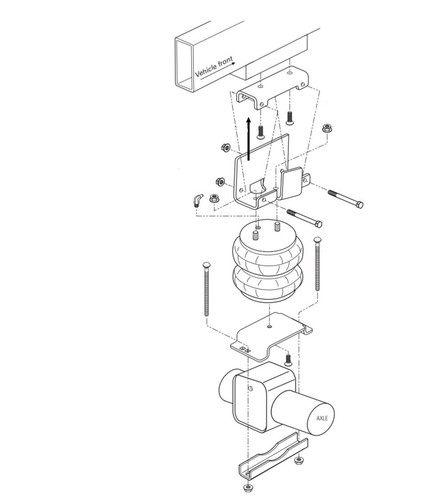 Vehicle front

AXLE