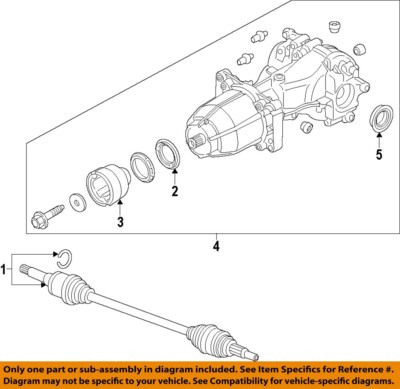 5

2

3

4

1

Only one part or sub-assembly in diagram included. See Item Specifics for Reference #.
Diagram may not be specific to your vehicle. See Compatibility for vehicle-specific diagrams.