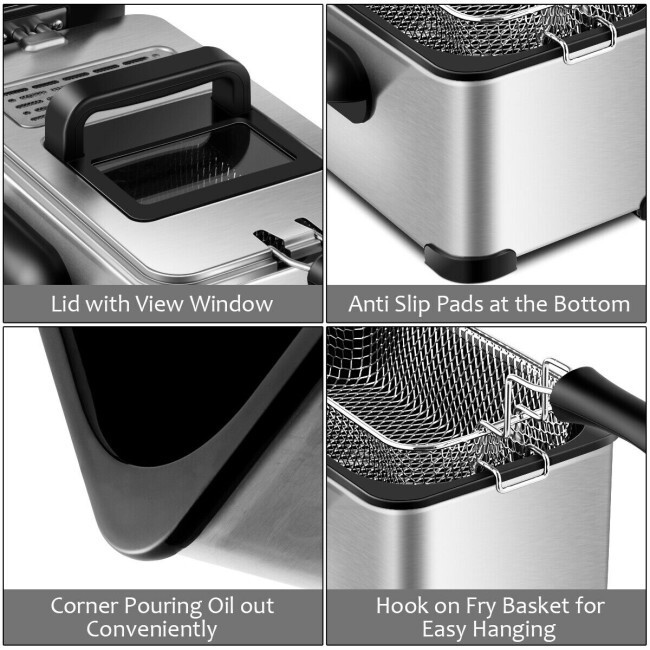 Lid with View Window

Anti Slip Pads at the Bottom

Corner Pouring Oil out Conveniently

Hook on Fry Basket for Easy Hanging