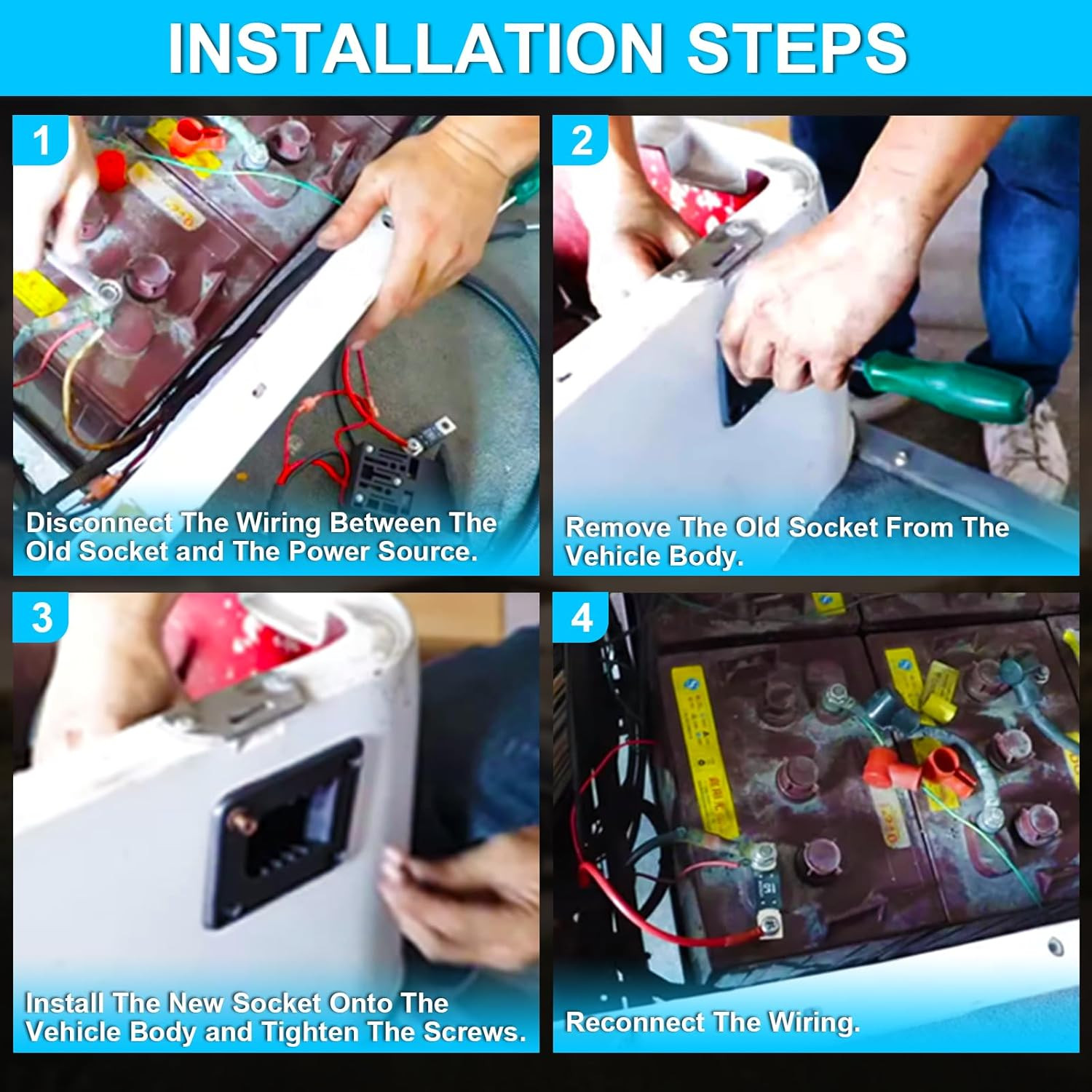 INSTALLATION STEPS

1

Disconnect The Wiring Between The Old Socket and The Power Source.

2

Remove The Old Socket From The Vehicle Body.

3

Install The New Socket Onto The Vehicle Body and Tighten The Screws.

4

Reconnect The Wiring.