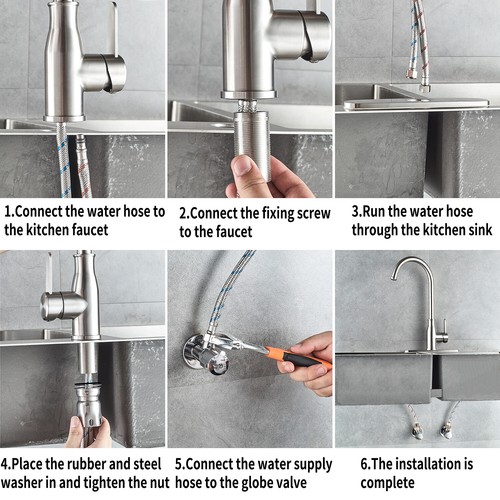 1.Connect the water hose to the kitchen faucet

2.Connect the fixing screw to the faucet

3.Run the water hose through the kitchen sink

4.Place the rubber and steel washer in and tighten the nut

5.Connect the water supply hose to the globe valve

6.The installation is complete