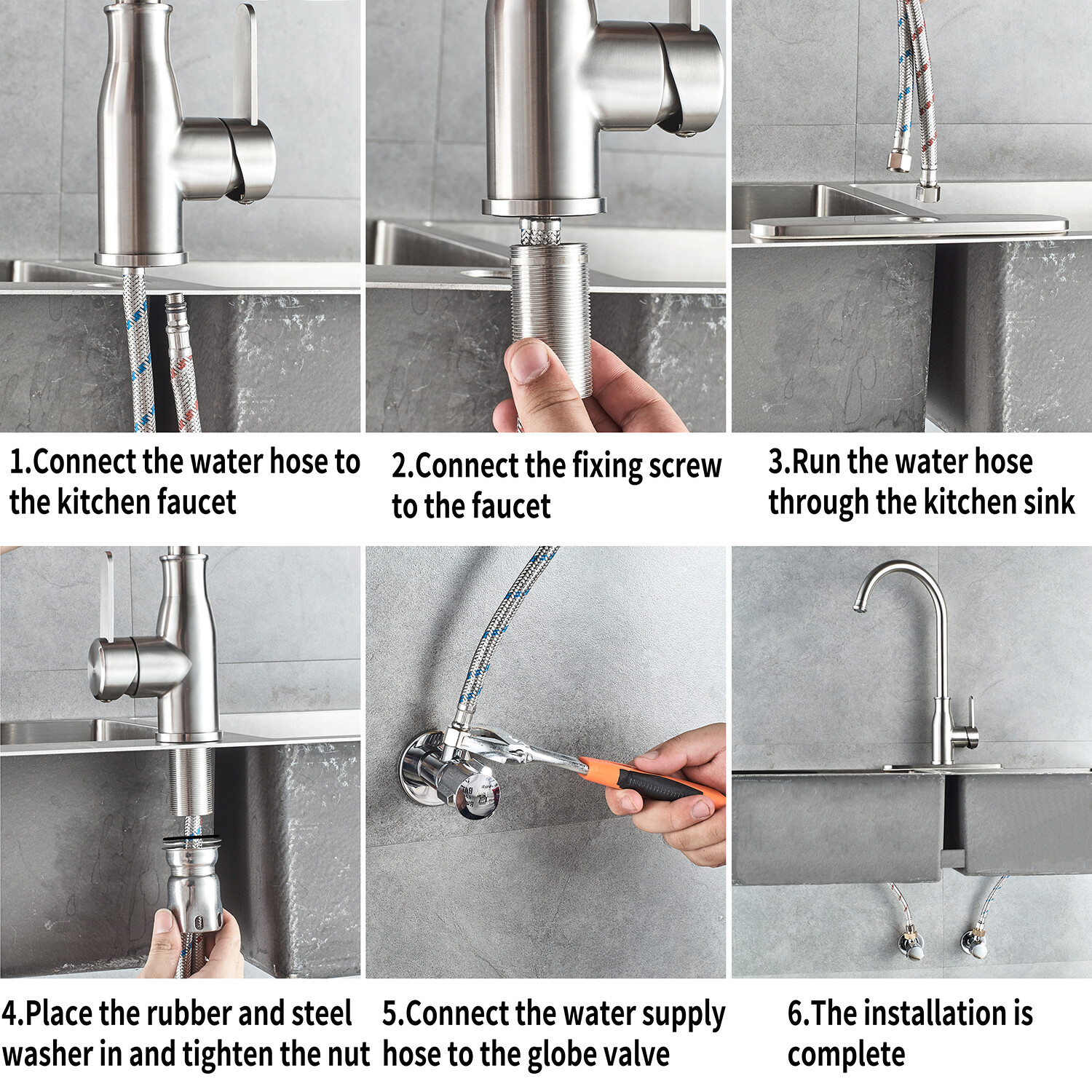 1.Connect the water hose to the kitchen faucet

2.Connect the fixing screw to the faucet

3.Run the water hose through the kitchen sink

4.Place the rubber and steel washer in and tighten the nut

5.Connect the water supply hose to the globe valve

6.The installation is complete