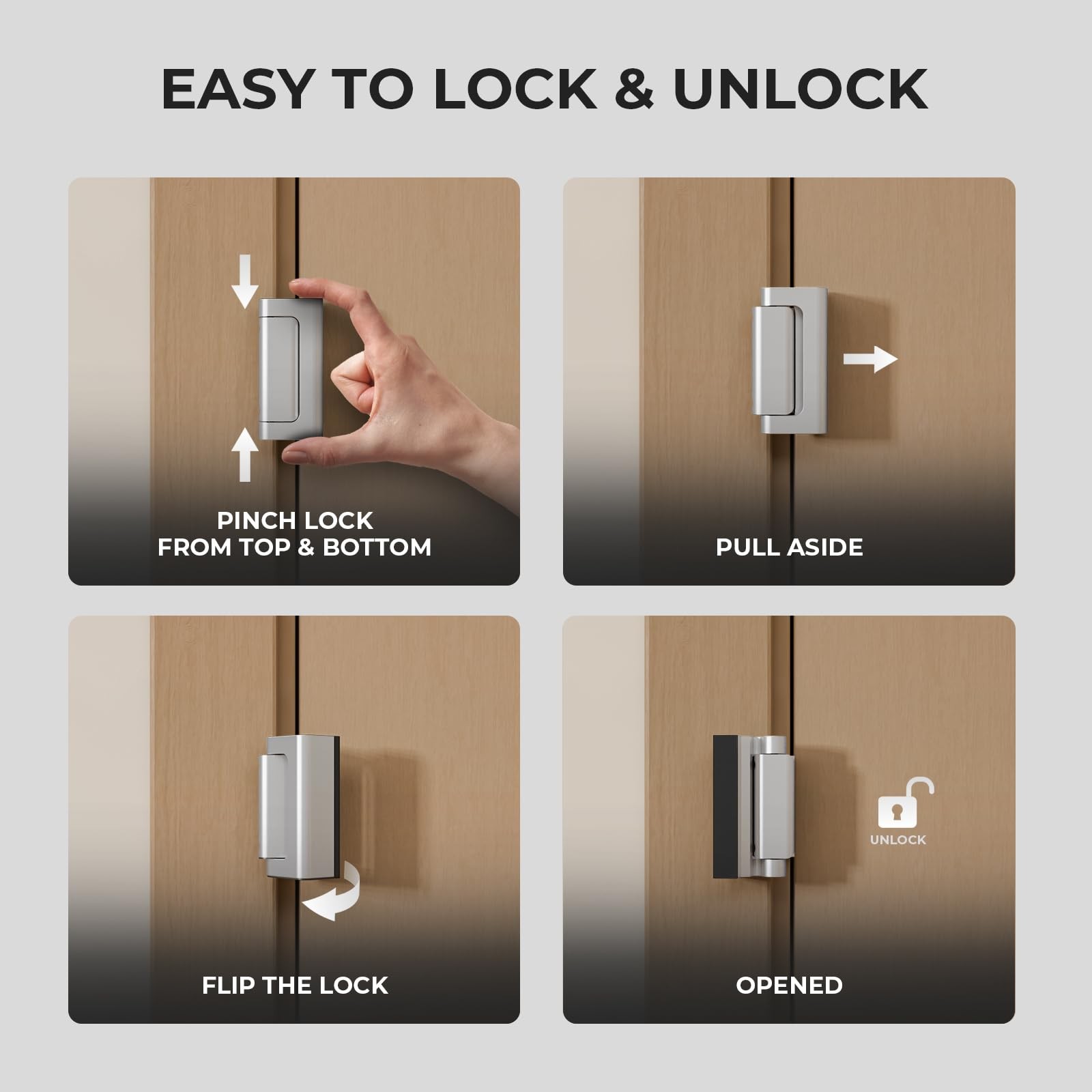 EASY TO LOCK & UNLOCK

PINCH LOCK
FROM TOP & BOTTOM

PULL ASIDE

FLIP THE LOCK

UNLOCK

OPENED