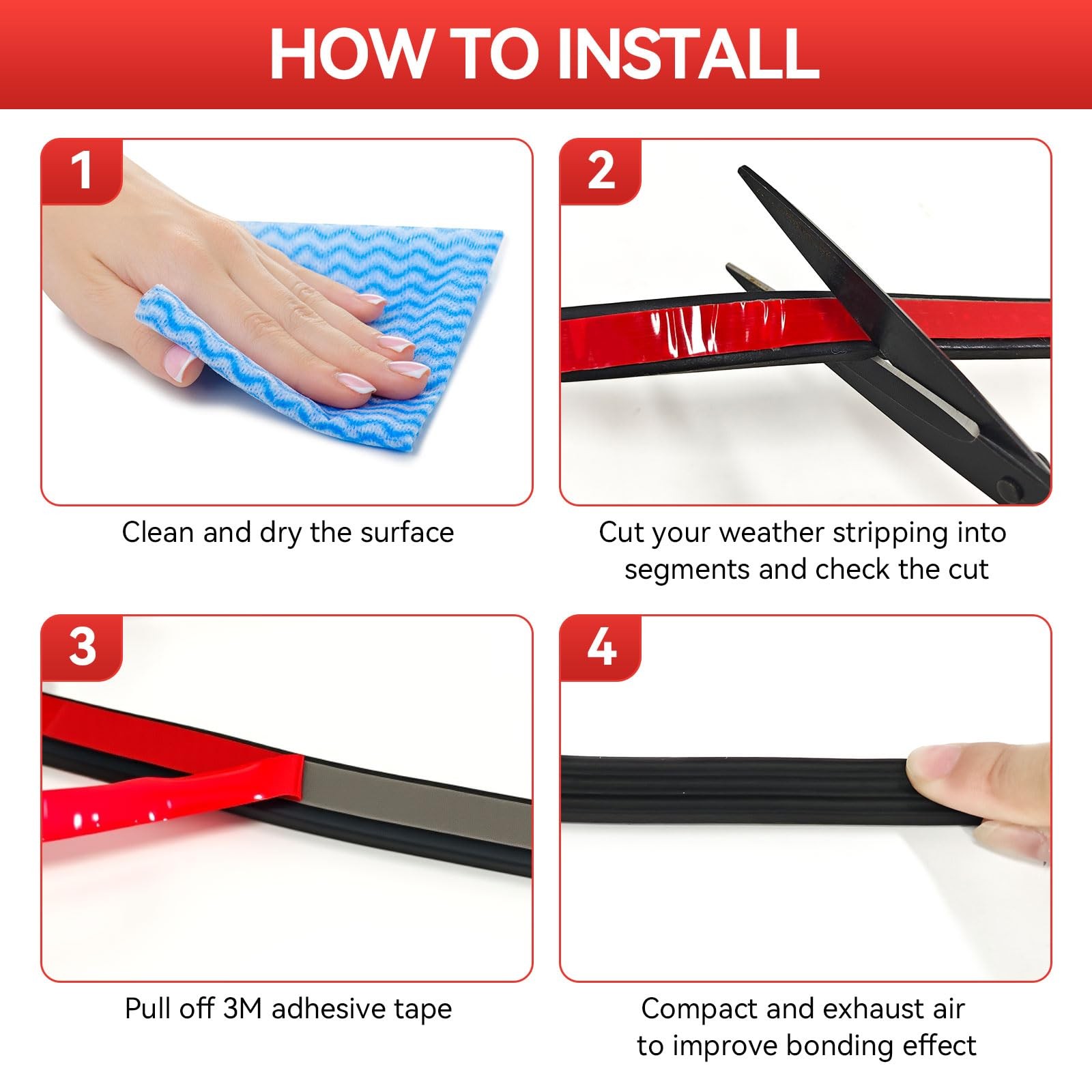 HOW TO INSTALL

1

Clean and dry the surface

2

Cut your weather stripping into segments and check the cut

3

Pull off 3M adhesive tape

4

Compact and exhaust air to improve bonding effect