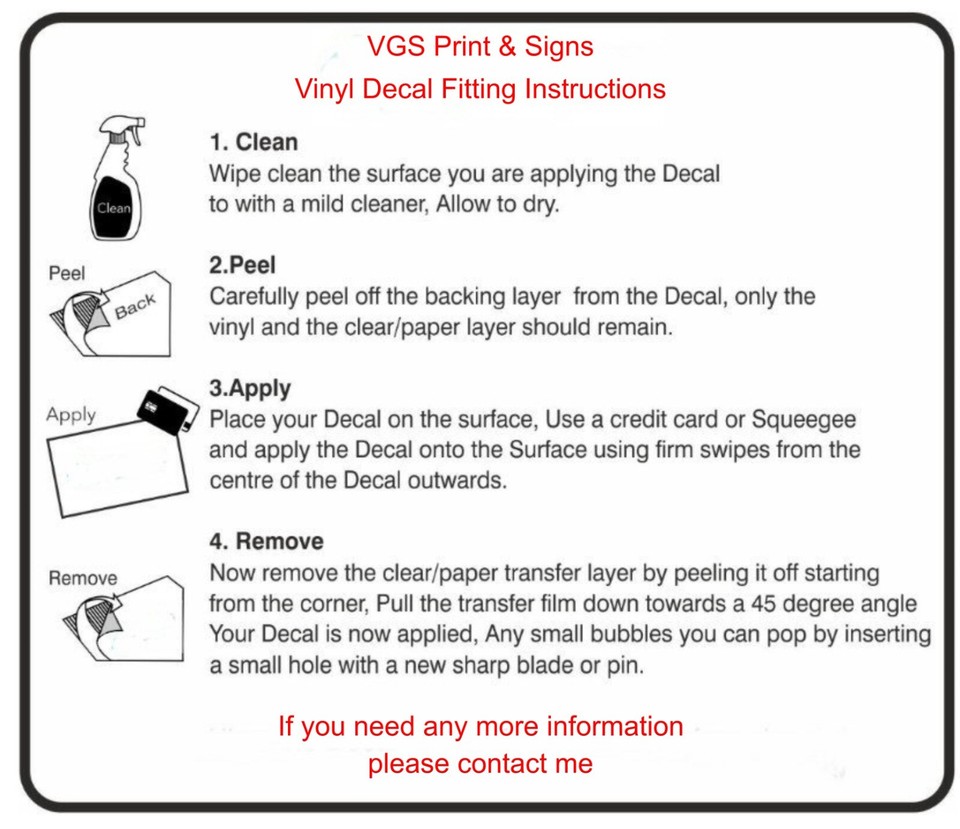 VGS Print & Signs
Vinyl Decal Fitting Instructions

Clean

1. Clean
Wipe clean the surface you are applying the Decal to with a mild cleaner, Allow to dry.

Peel
Back

2.Peel
Carefully peel off the backing layer  from the Decal, only the vinyl and the clear/paper layer should remain.

Apply

3.Apply
Place your Decal on the surface, Use a credit card or Squeegee and apply the Decal onto the Surface using firm swipes from the centre of the Decal outwards.

Remove

4. Remove
Now remove the clear/paper transfer layer by peeling it off starting from the corner, Pull the transfer film down towards a 45 degree angle Your Decal is now applied, Any small bubbles you can pop by inserting a small hole with a new sharp blade or pin.

If you need any more information
please contact me