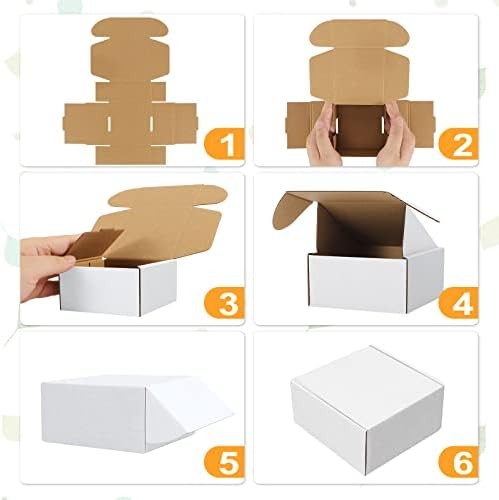 1
2
3
4
5
6