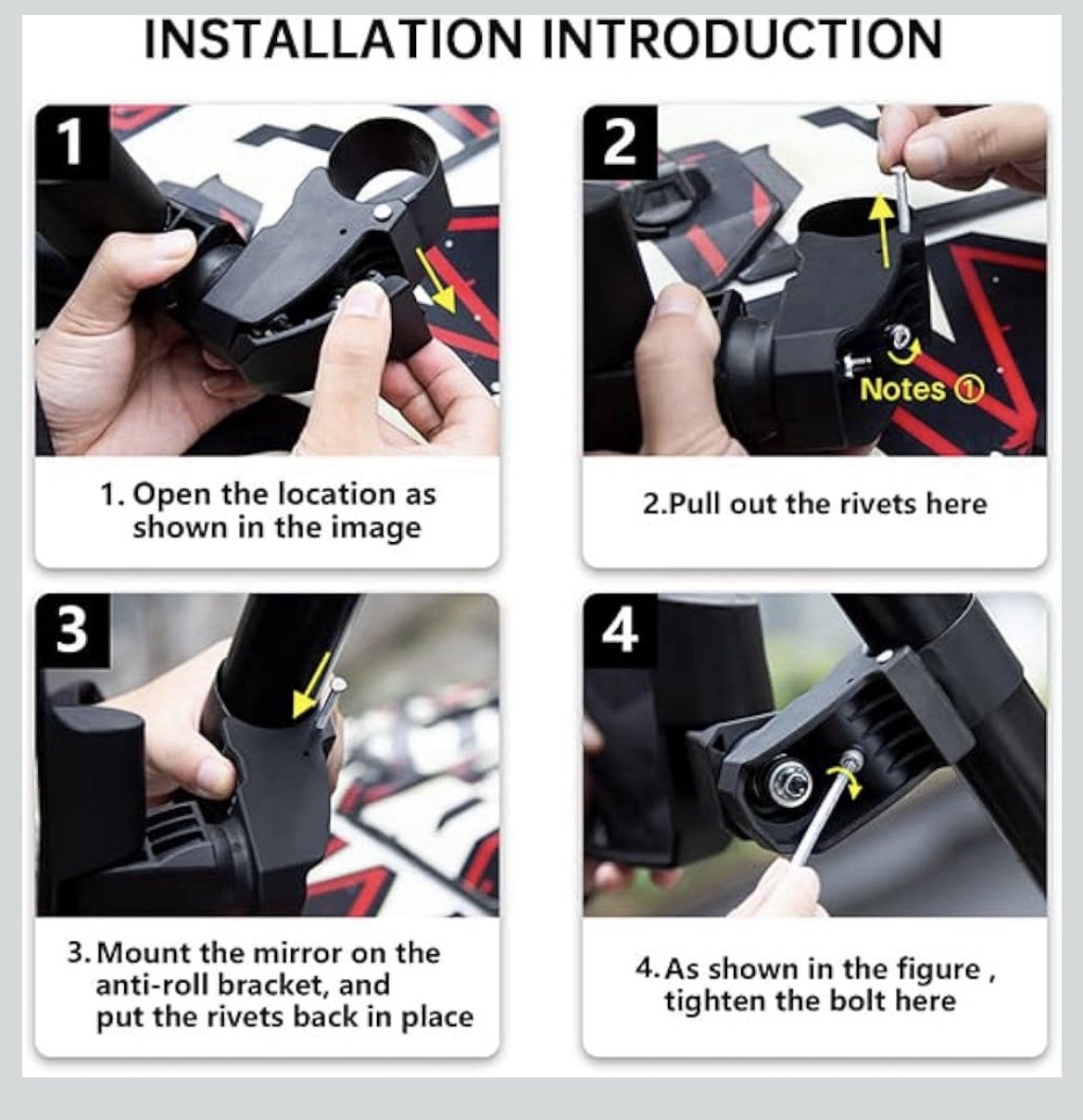 INSTALLATION INTRODUCTION

1

1. Open the location as shown in the image

2

Notes ①

2.Pull out the rivets here

3

3. Mount the mirror on the anti-roll bracket, and put the rivets back in place

4

4. As shown in the figure , tighten the bolt here