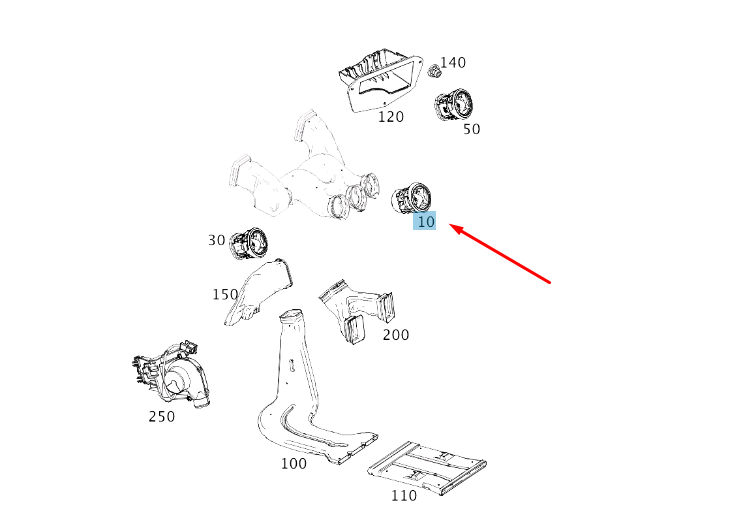 140
120
50
10
30
150
200
250
100
110