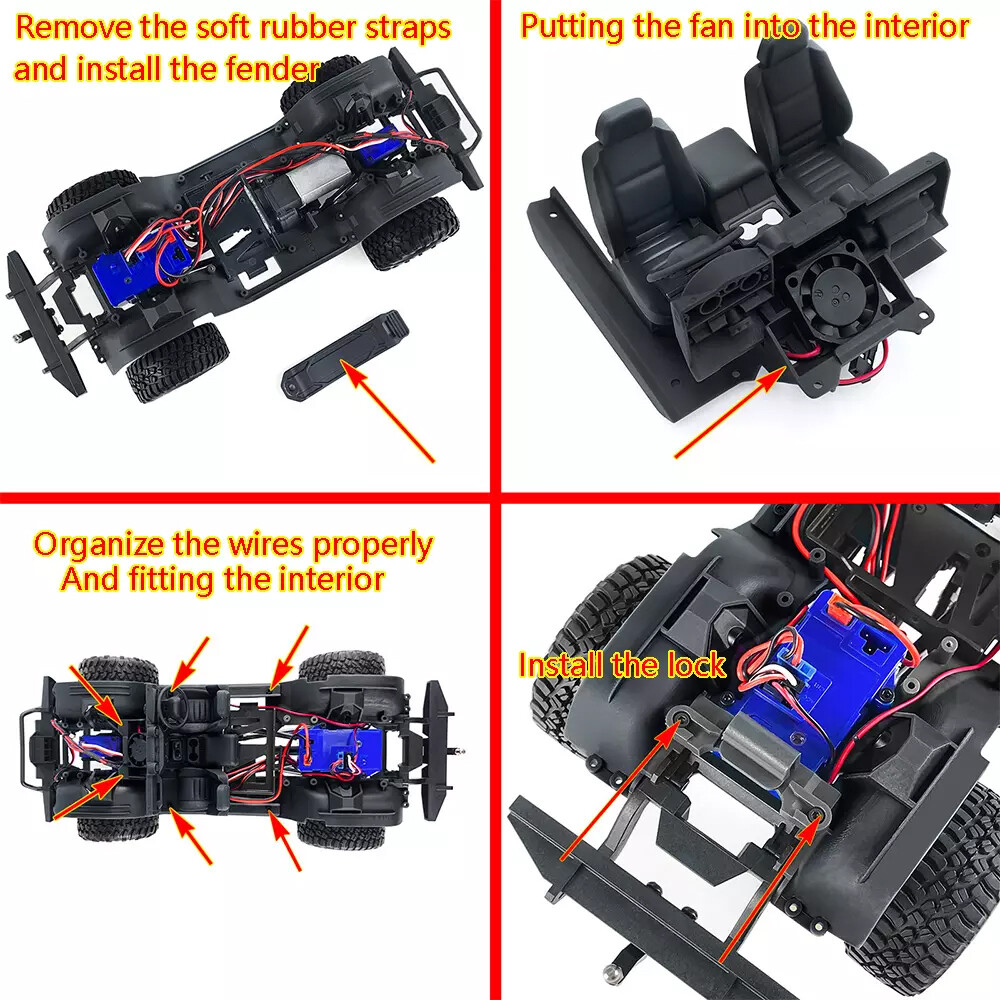 Remove the soft rubber straps and install the fender

Putting the fan into the interior

Organize the wires properly
And fitting the interior

Install the lock