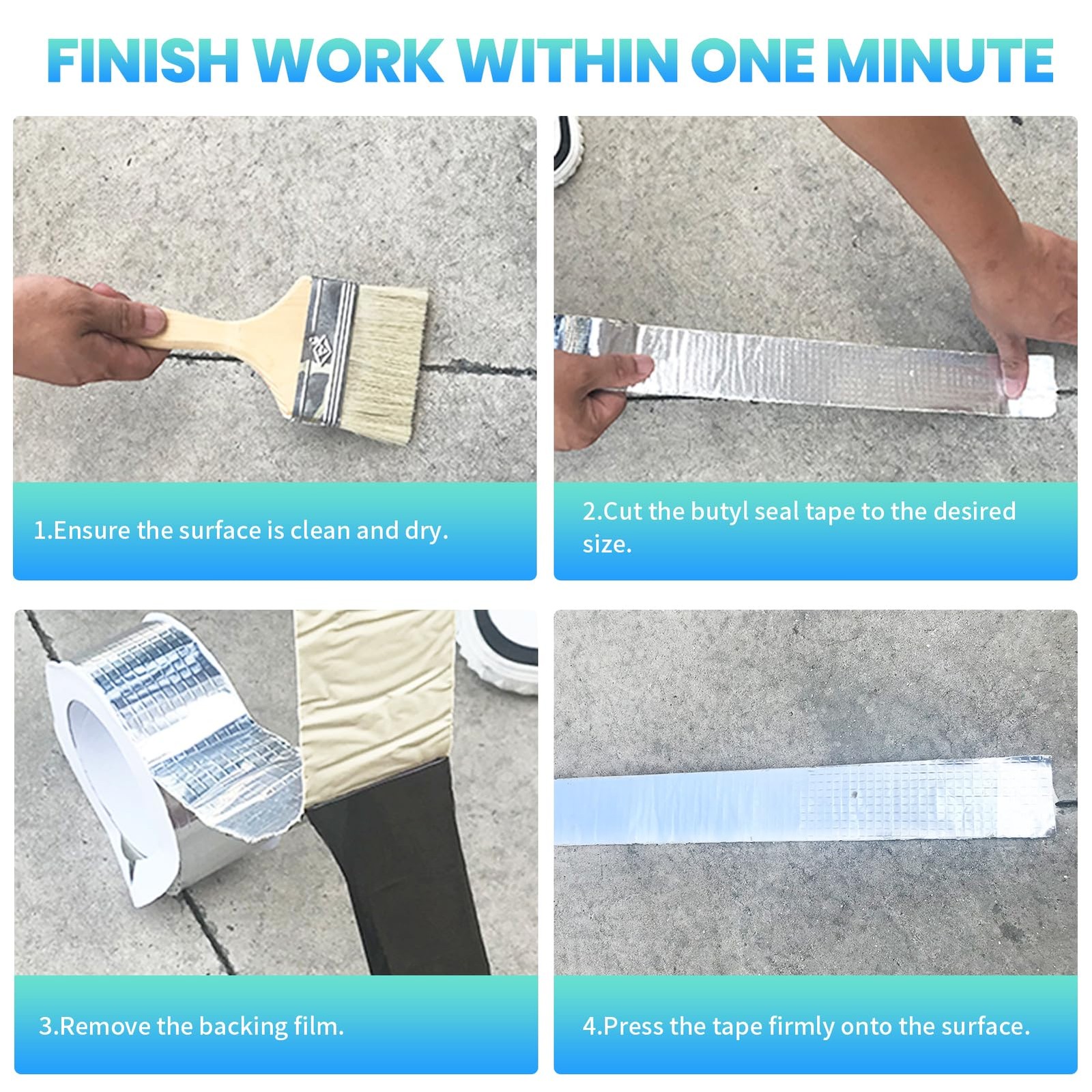 FINISH WORK WITHIN ONE MINUTE

1.Ensure the surface is clean and dry.

2.Cut the butyl seal tape to the desired size.

3.Remove the backing film.

4.Press the tape firmly onto the surface.