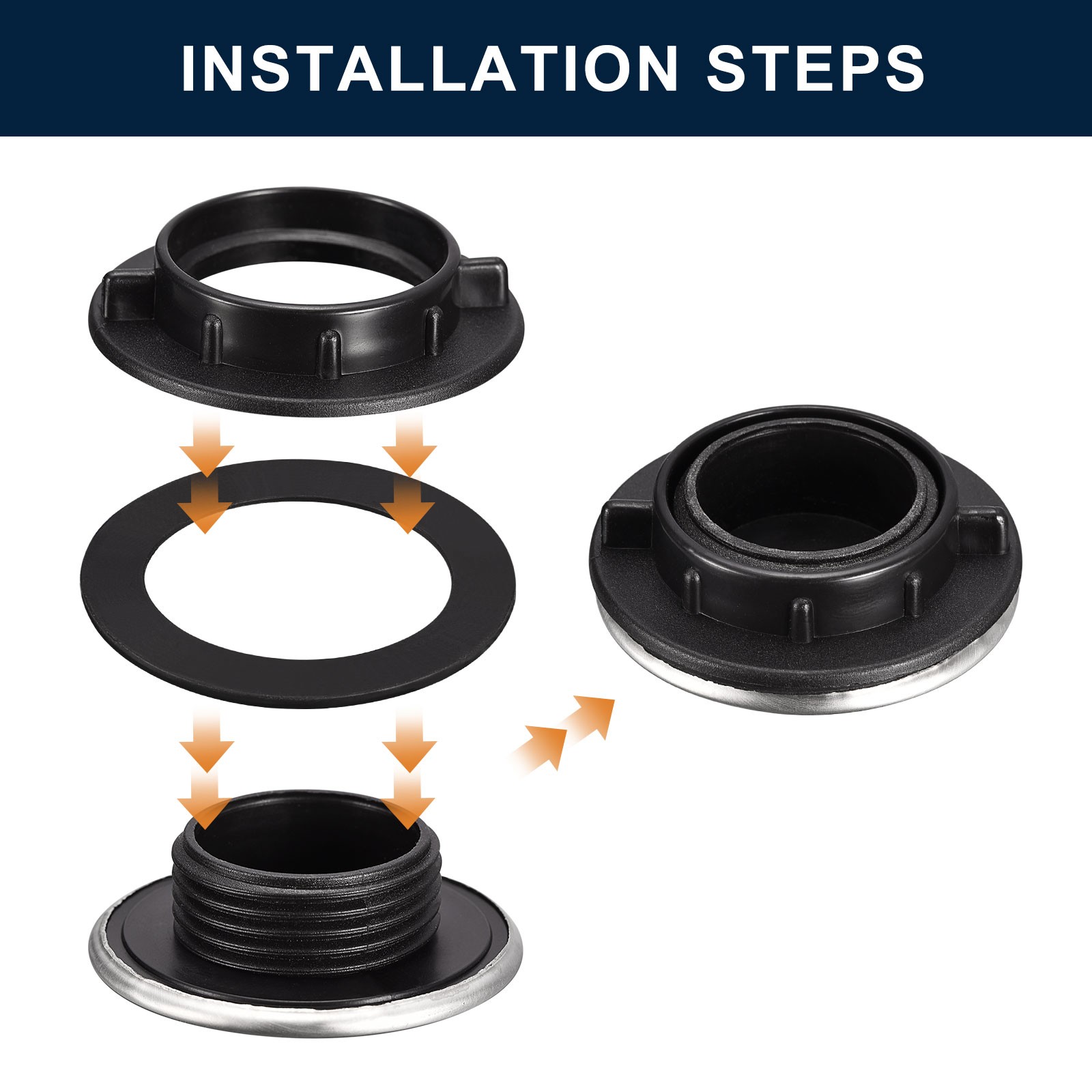 INSTALLATION STEPS