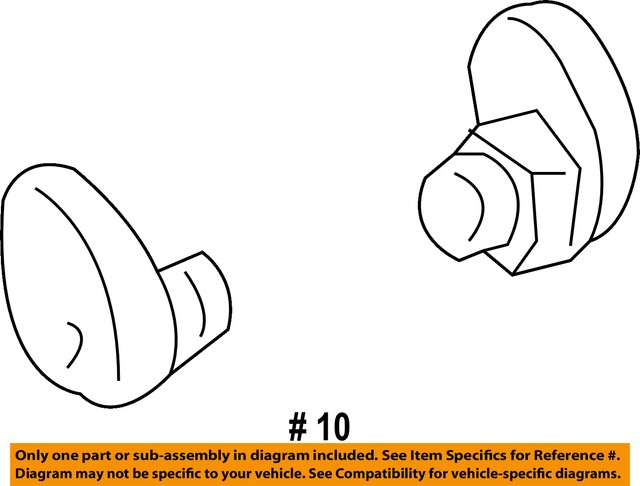 # 10

Only one part or sub-assembly in diagram included. See Item Specifics for Reference #.
Diagram may not be specific to your vehicle. See Compatibility for vehicle-specific diagrams.