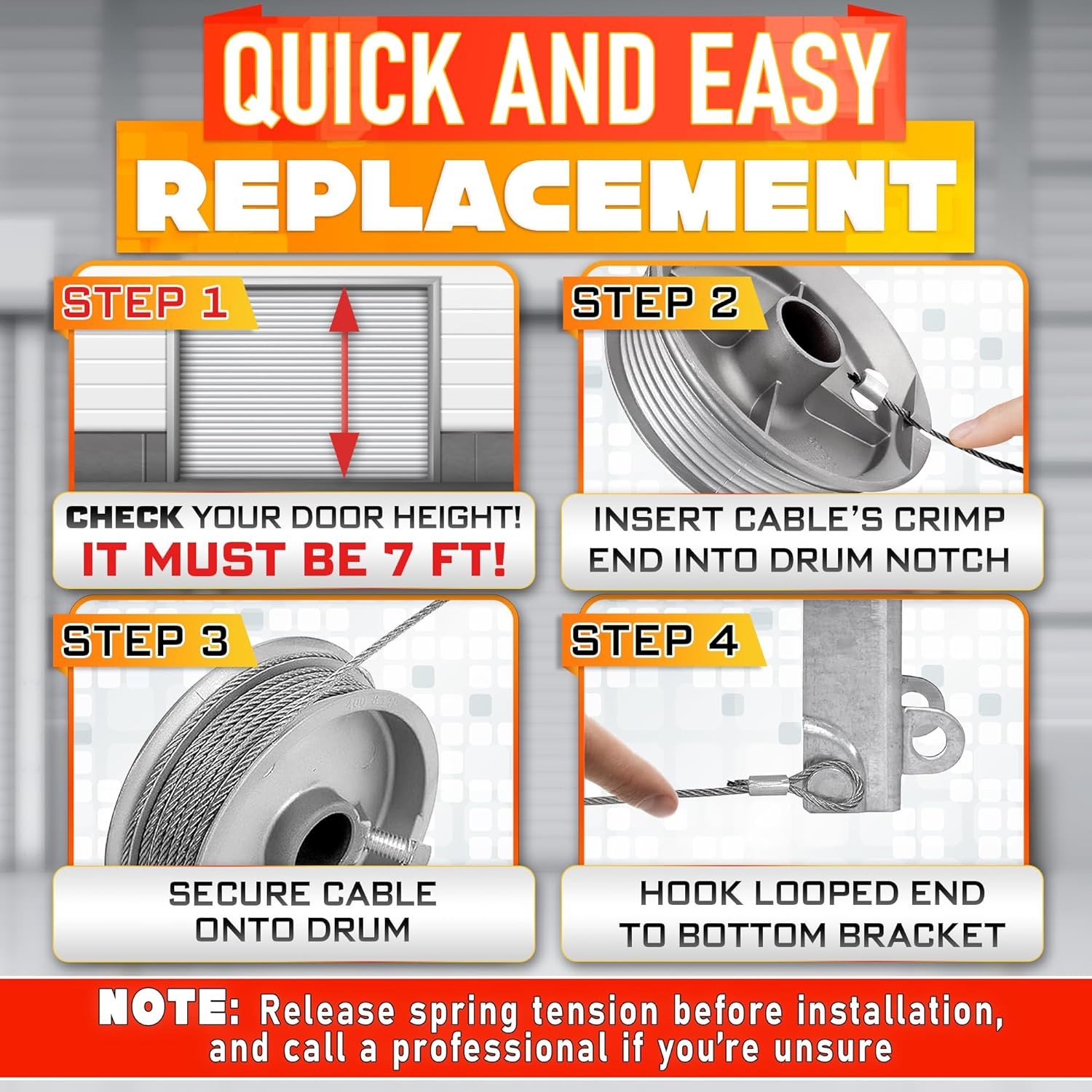 QUICK AND EASY
REPLACEMENT

STEP 1

CHECK YOUR DOOR HEIGHT!
IT MUST BE 7 FT!

STEP 2

INSERT CABLE'S CRIMP END INTO DRUM NOTCH

STEP 3

SECURE CABLE ONTO DRUM

STEP 4

HOOK LOOPED END TO BOTTOM BRACKET

NOTE: Release spring tension before installation, and call a professional if you're unsure