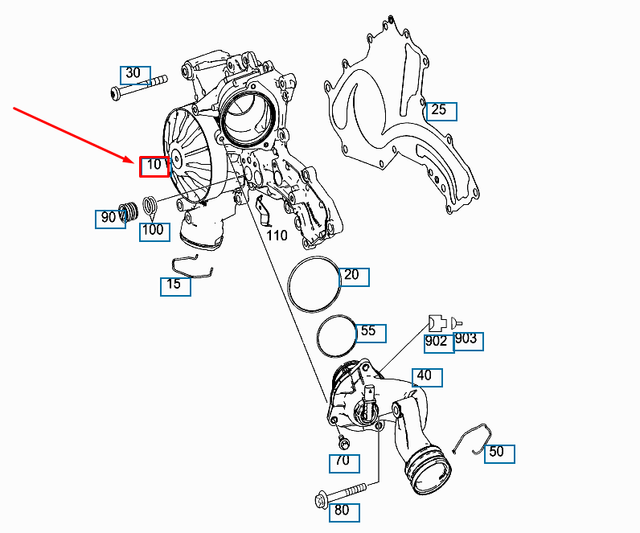 30
25
10
90
100
110
15
20
55
902
903
40
50
70
80