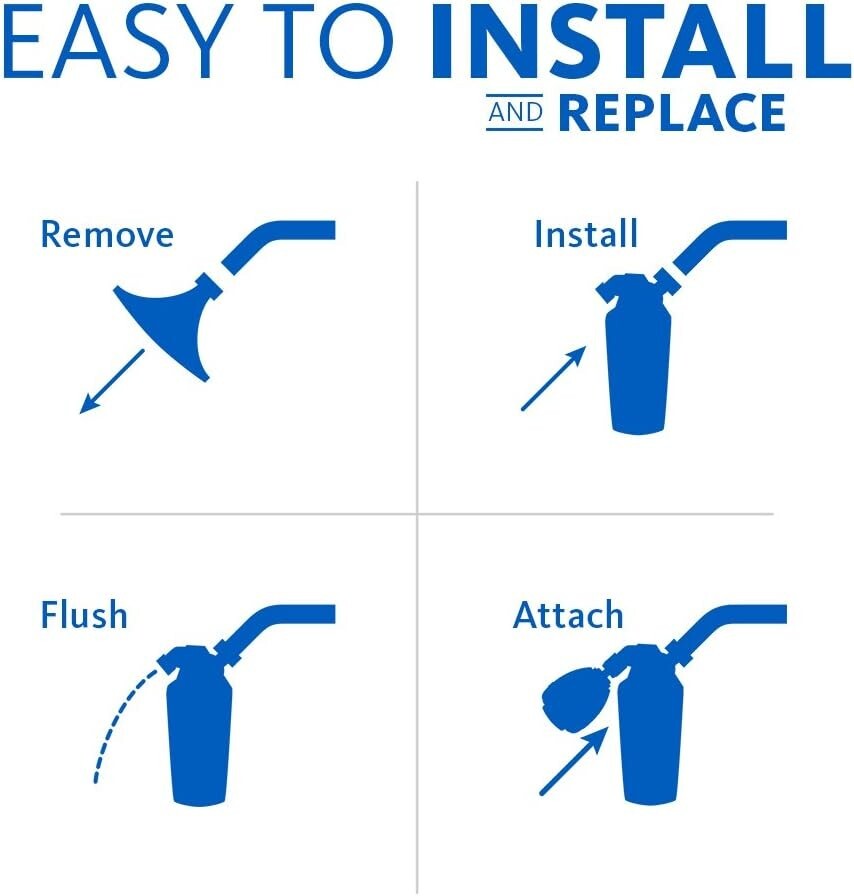 EASY TO INSTALL
AND REPLACE

Remove

Install

Flush

Attach