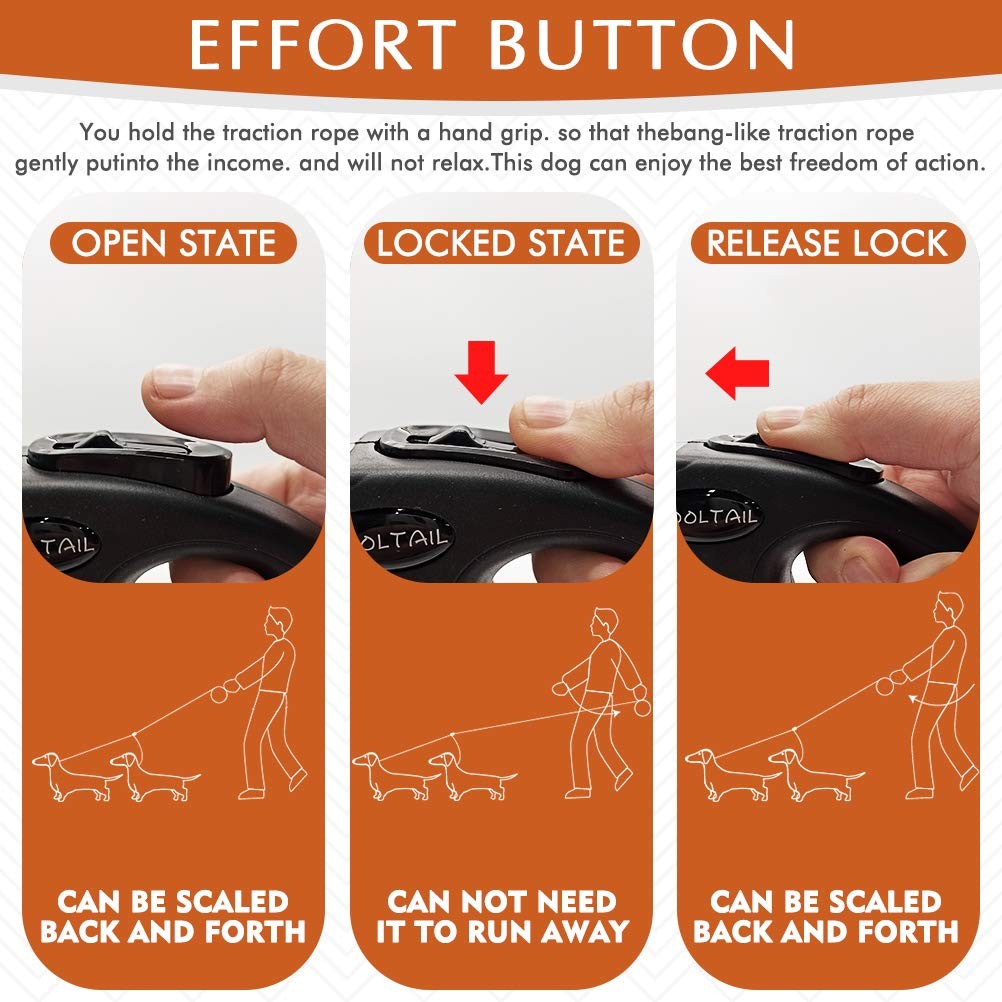 EFFORT BUTTON

You hold the traction rope with a hand grip. so that thebang-like traction rope gently putinto the income. and will not relax.This dog can enjoy the best freedom of action.

OPEN STATE

TAIL

CAN BE SCALED BACK AND FORTH

LOCKED STATE

OLTAIL

CAN NOT NEED IT TO RUN AWAY

RELEASE LOCK

OLTAIL

CAN BE SCALED BACK AND FORTH