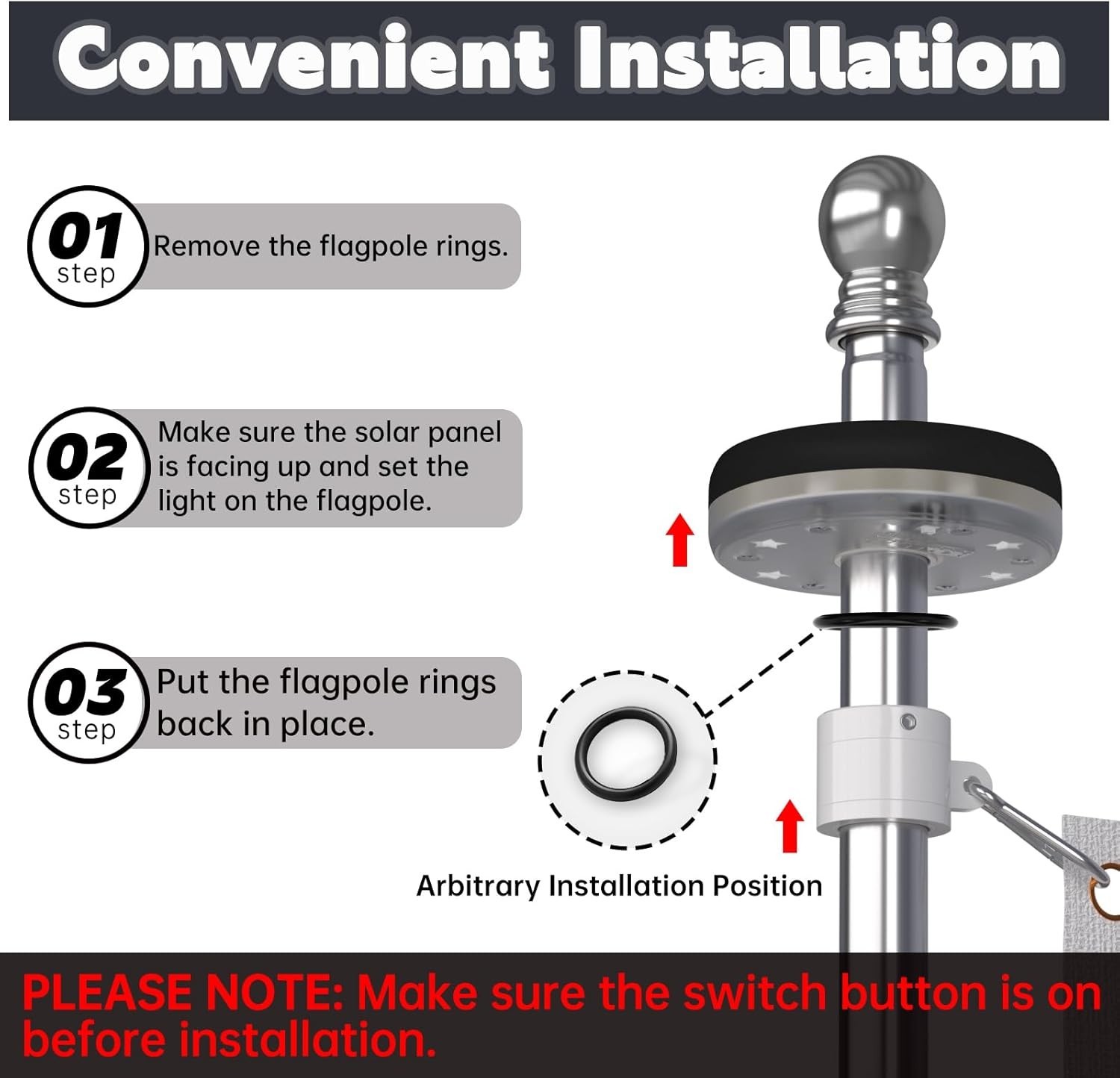 Convenient Installation

01 step Remove the flagpole rings.

02 step Make sure the solar panel is facing up and set the light on the flagpole.

03 step Put the flagpole rings back in place.

Arbitrary Installation Position

PLEASE NOTE: Make sure the switch button is on before installation.