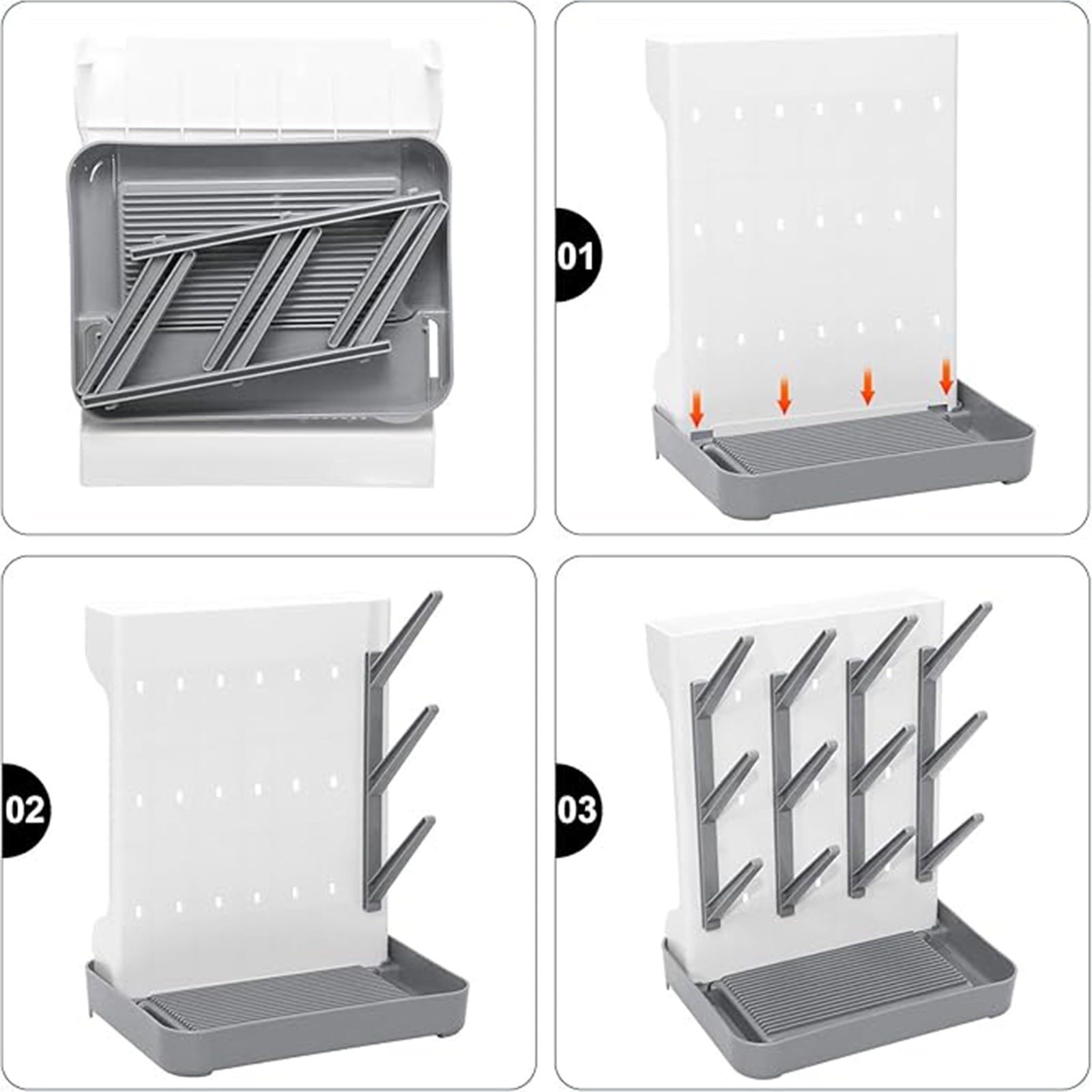 01

02

03