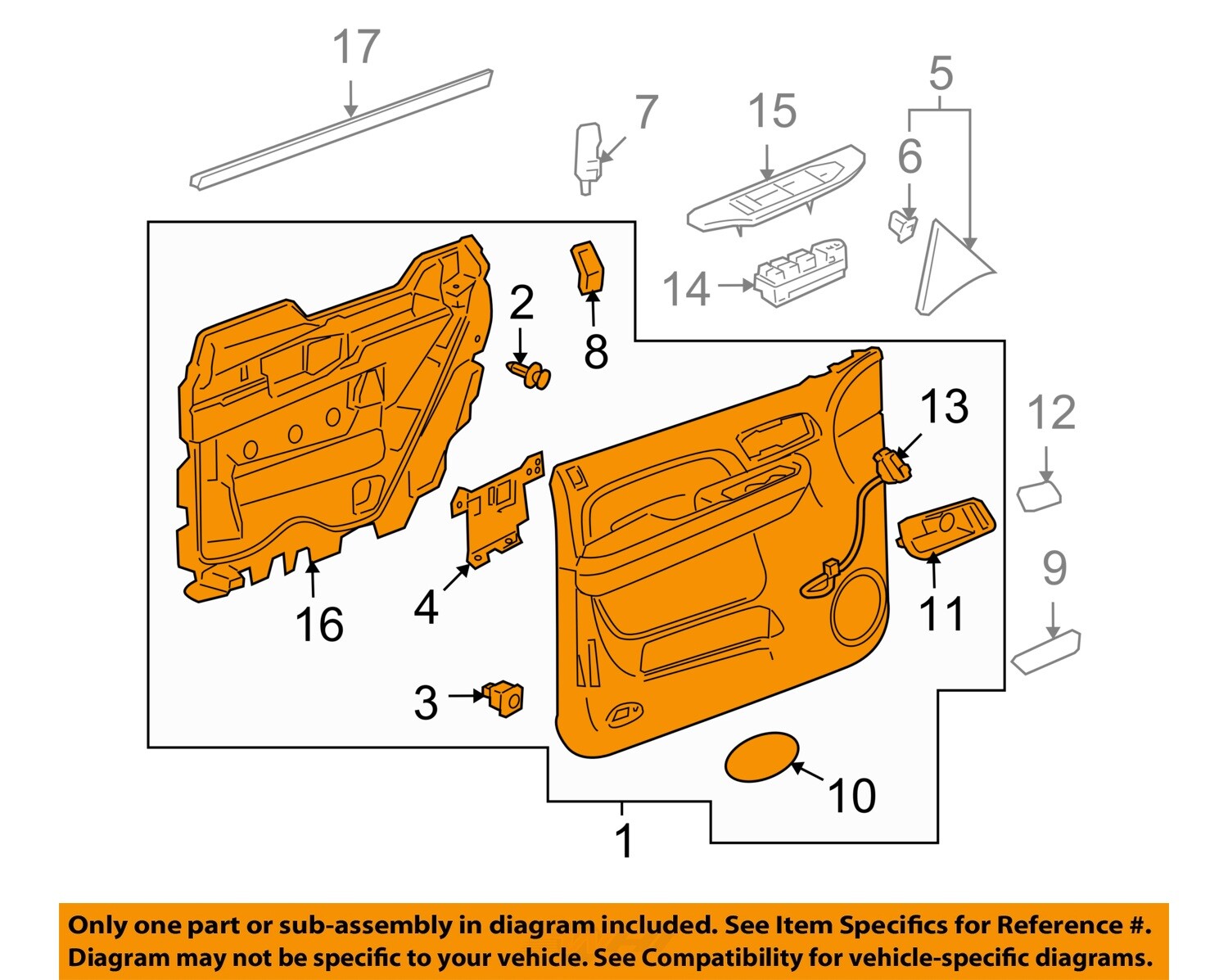 17
7
15
5
6
14
2
8
13
12
16
4
11
9
3
10
1

Only one part or sub-assembly in diagram included. See Item Specifics for Reference #. Diagram may not be specific to your vehicle. See Compatibility for vehicle-specific diagrams.