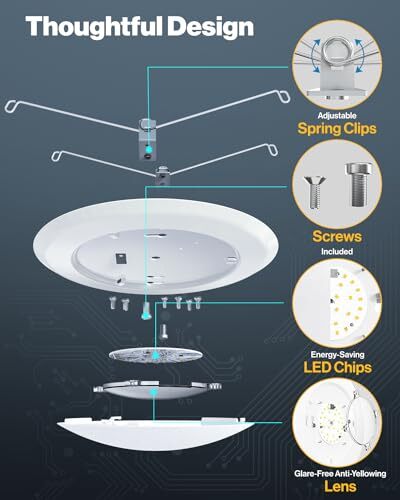 Thoughtful Design

Adjustable
Spring Clips

Screws
Included

Energy-Saving
LED Chips

Glare-Free Anti-Yellowing
Lens