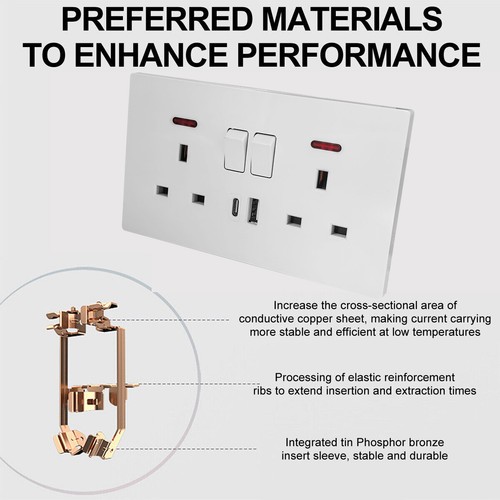 PREFERRED MATERIALS TO ENHANCE PERFORMANCE

Increase the cross-sectional area of conductive copper sheet, making current carrying more stable and efficient at low temperatures

Processing of elastic reinforcement ribs to extend insertion and extraction times

Integrated tin Phosphor bronze insert sleeve, stable and durable