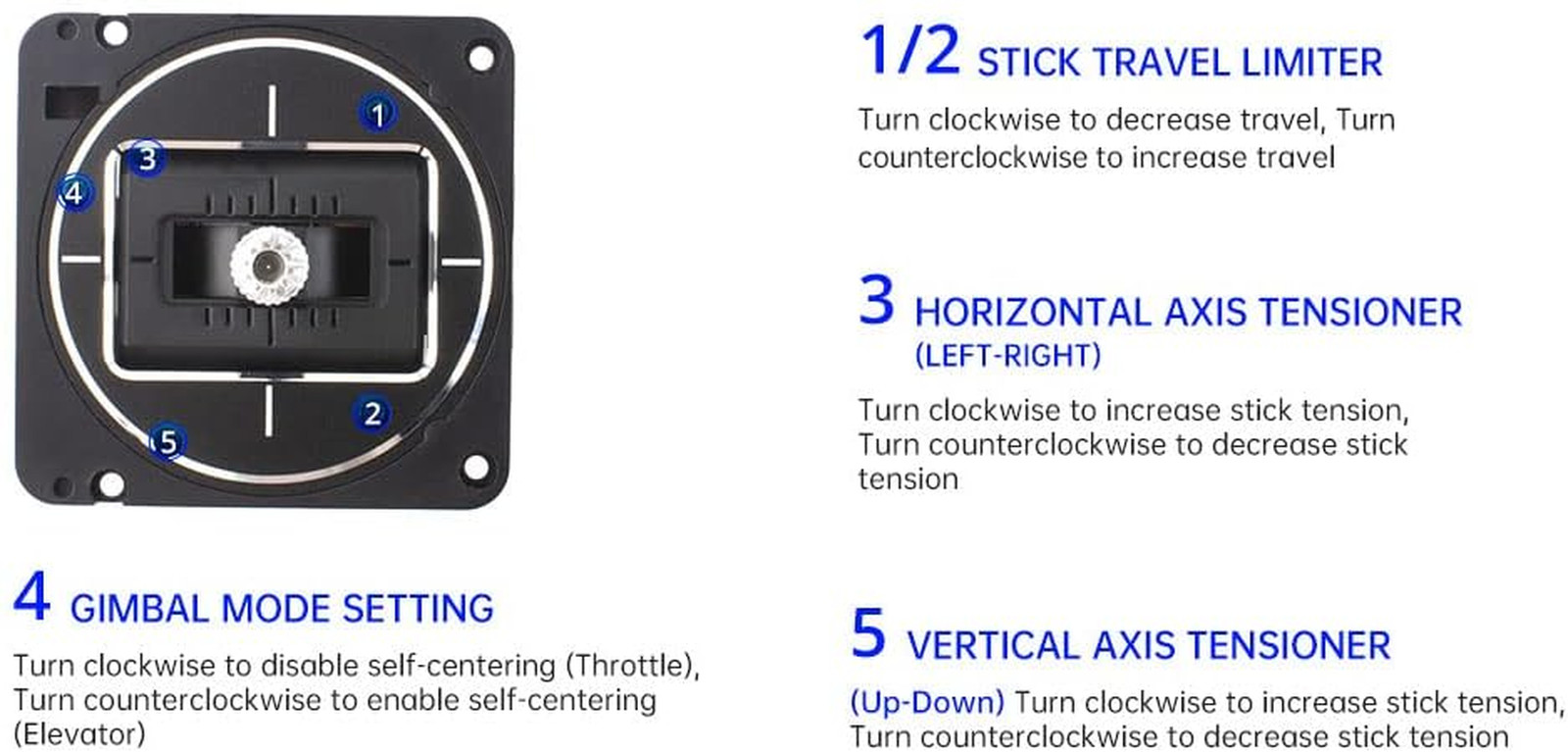 1
3
4
2
5

1/2 STICK TRAVEL LIMITER

Turn clockwise to decrease travel, Turn counterclockwise to increase travel

3 HORIZONTAL AXIS TENSIONER (LEFT-RIGHT)

Turn clockwise to increase stick tension, Turn counterclockwise to decrease stick tension

4 GIMBAL MODE SETTING

Turn clockwise to disable self-centering (Throttle), Turn counterclockwise to enable self-centering (Elevator)

5 VERTICAL AXIS TENSIONER

(Up-Down) Turn clockwise to increase stick tension, Turn counterclockwise to decrease stick tension