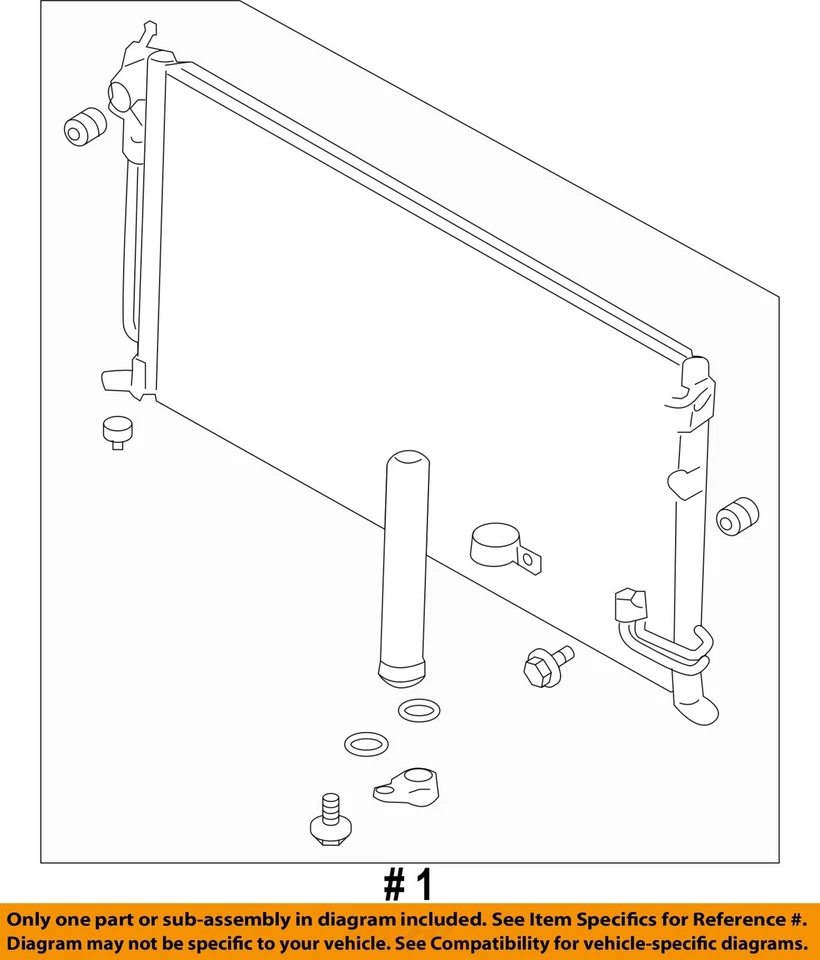 # 1

Only one part or sub-assembly in diagram included. See Item Specifics for Reference #. Diagram may not be specific to your vehicle. See Compatibility for vehicle-specific diagrams.