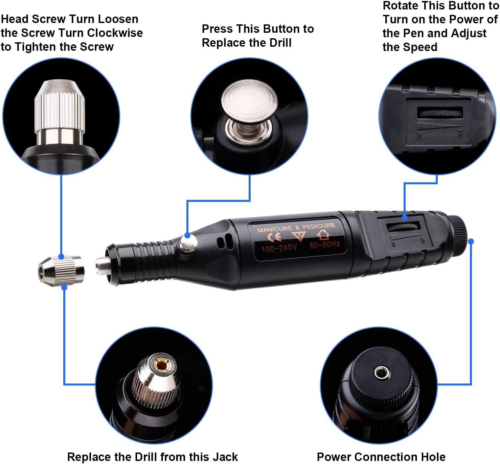 Head Screw Turn Loosen the Screw Turn Clockwise to Tighten the Screw

Press This Button to Replace the Drill

Rotate This Button to Turn on the Power of the Pen and Adjust the Speed

MANICURE & PEDICURE
CE
100~240V 50~60Hz

Replace the Drill from this Jack

Power Connection Hole