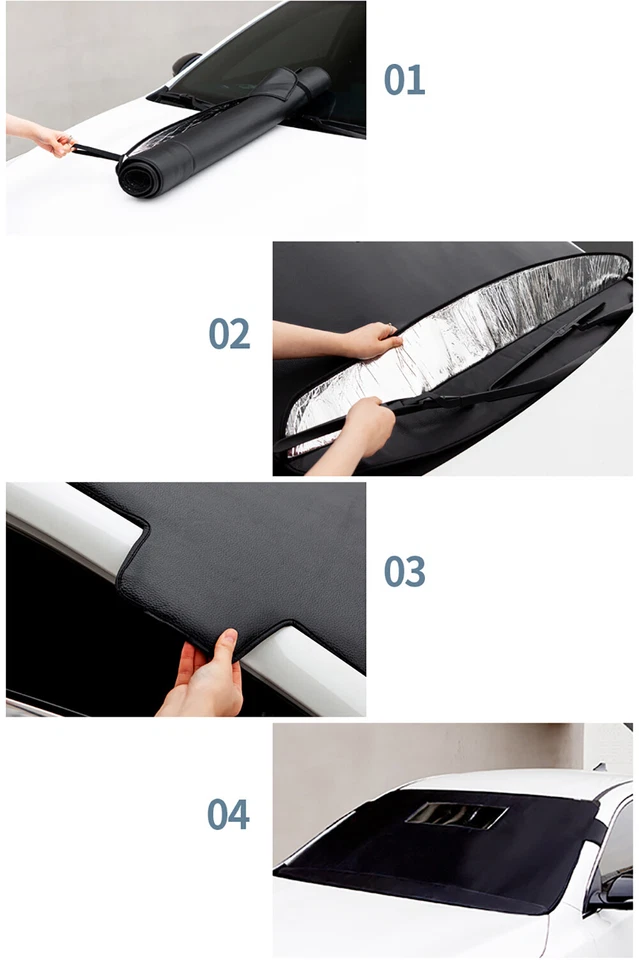 01

02

03

04