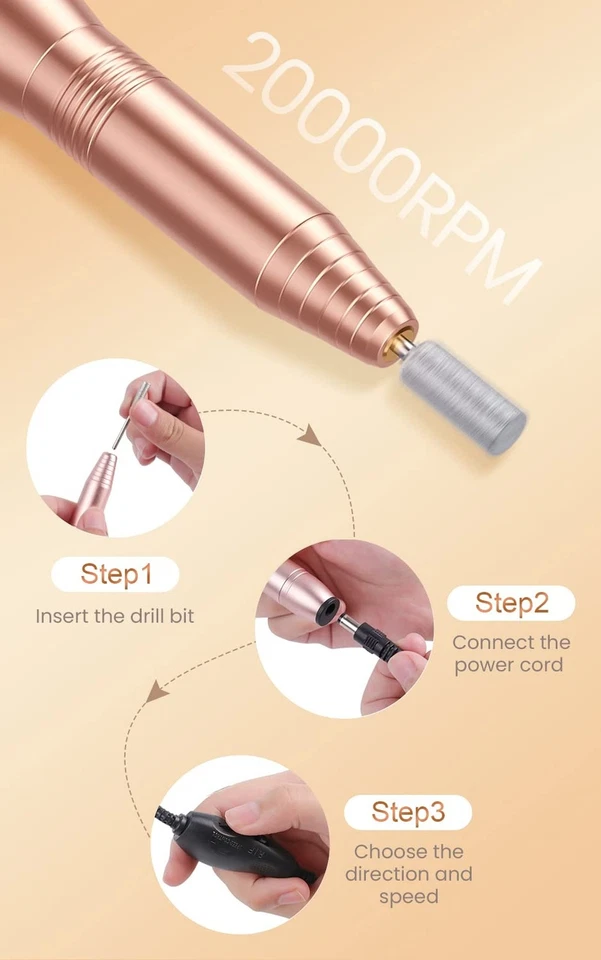 20000RPM

Step1
Insert the drill bit

Step2
Connect the power cord

Step3
Choose the direction and speed