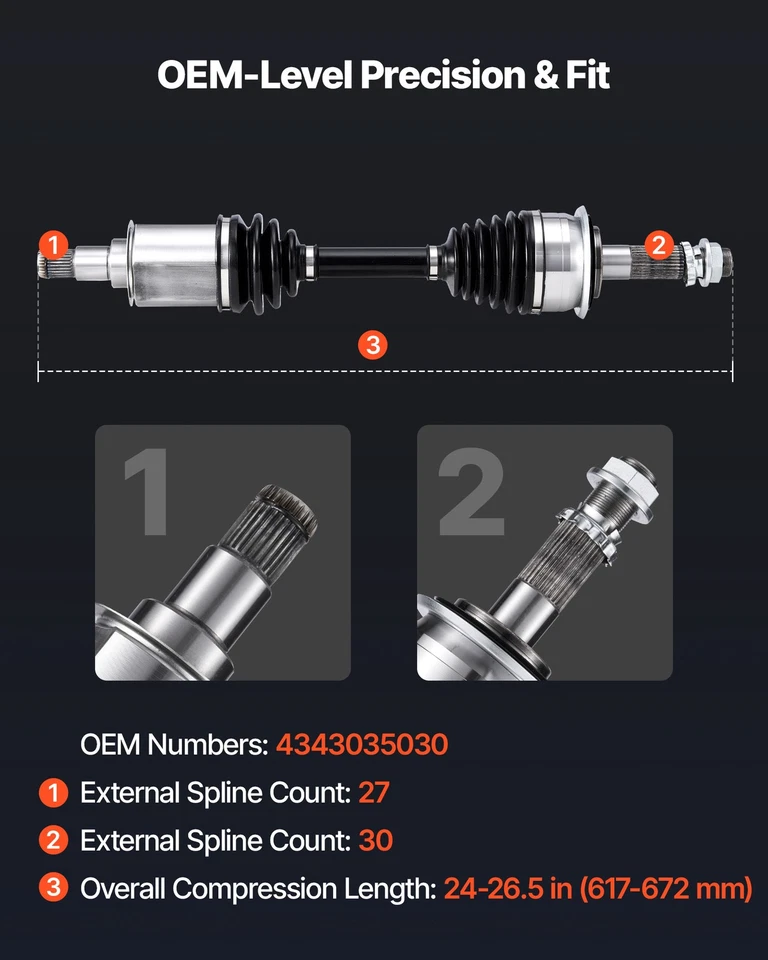 OEM-Level Precision & Fit

1

2

3

1

2

OEM Numbers: 4343035030

1 External Spline Count: 27

2 External Spline Count: 30

3 Overall Compression Length: 24-26.5 in (617-672 mm)