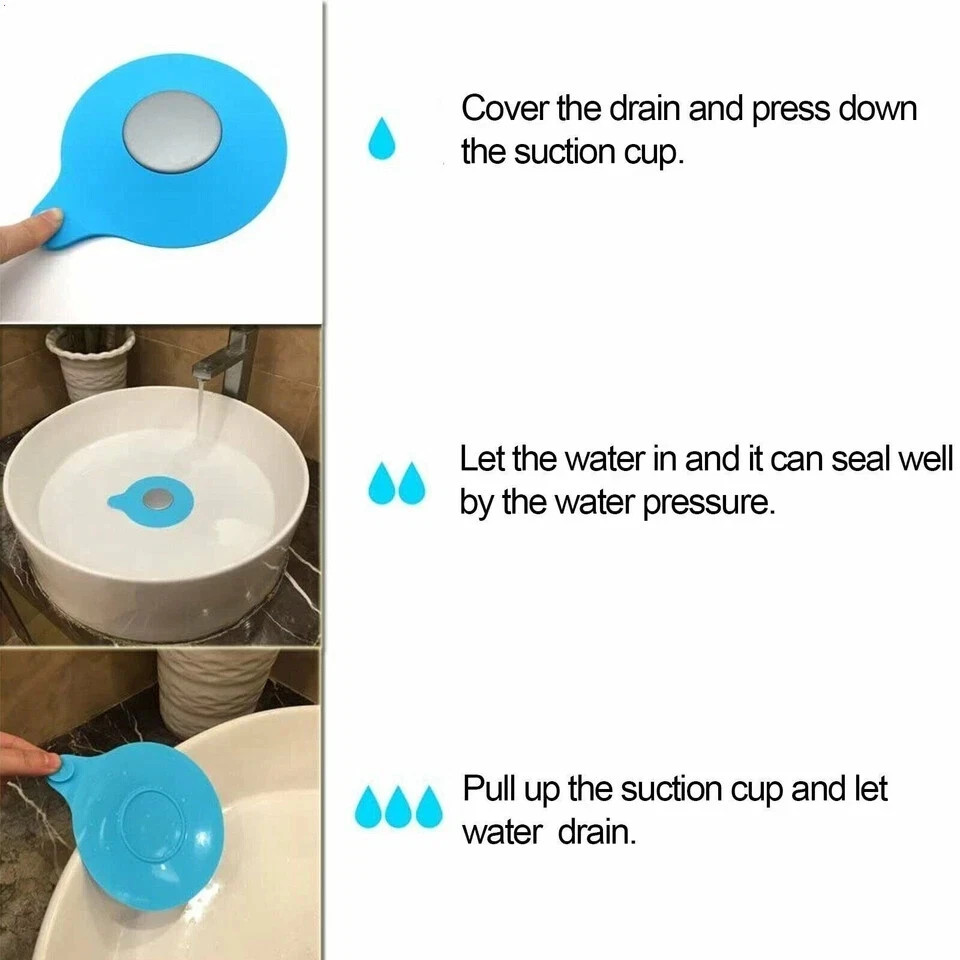 Cover the drain and press down the suction cup.

Let the water in and it can seal well by the water pressure.

Pull up the suction cup and let water drain.