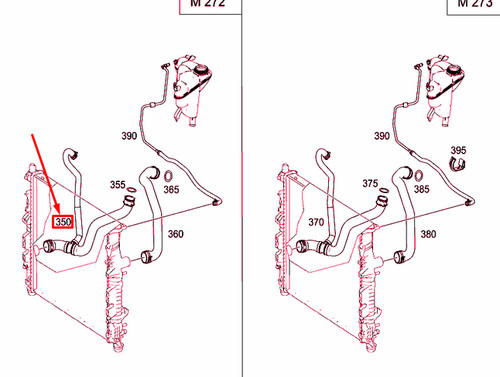 M 272

390
355
365
350
360

M 273

390
395
375
385
370
380