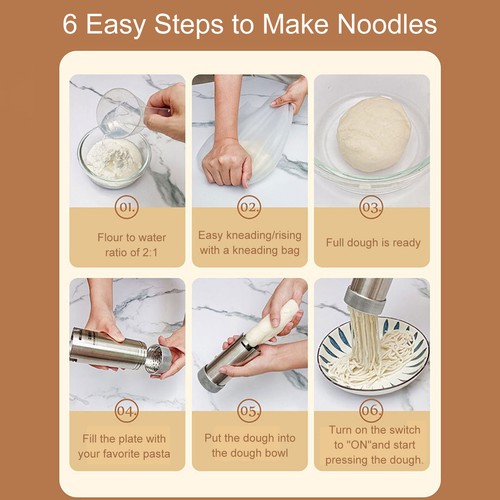 6 Easy Steps to Make Noodles

01.

Flour to water ratio of 2:1

02.

Easy kneading/rising with a kneading bag

03.

Full dough is ready

04.

Fill the plate with your favorite pasta

05.

Put the dough into the dough bowl

06.

Turn on the switch to "ON"and start pressing the dough.