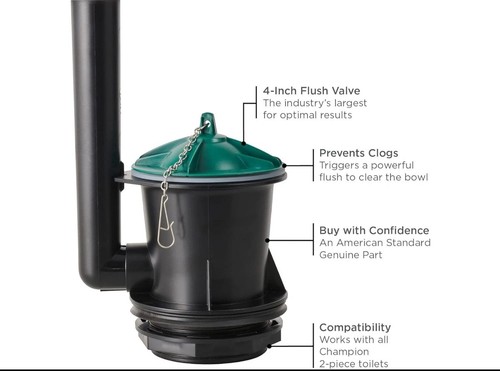 4-Inch Flush Valve
The industry's largest for optimal results

Prevents Clogs
Triggers a powerful flush to clear the bowl

Buy with Confidence
An American Standard Genuine Part

Compatibility
Works with all Champion 2-piece toilets