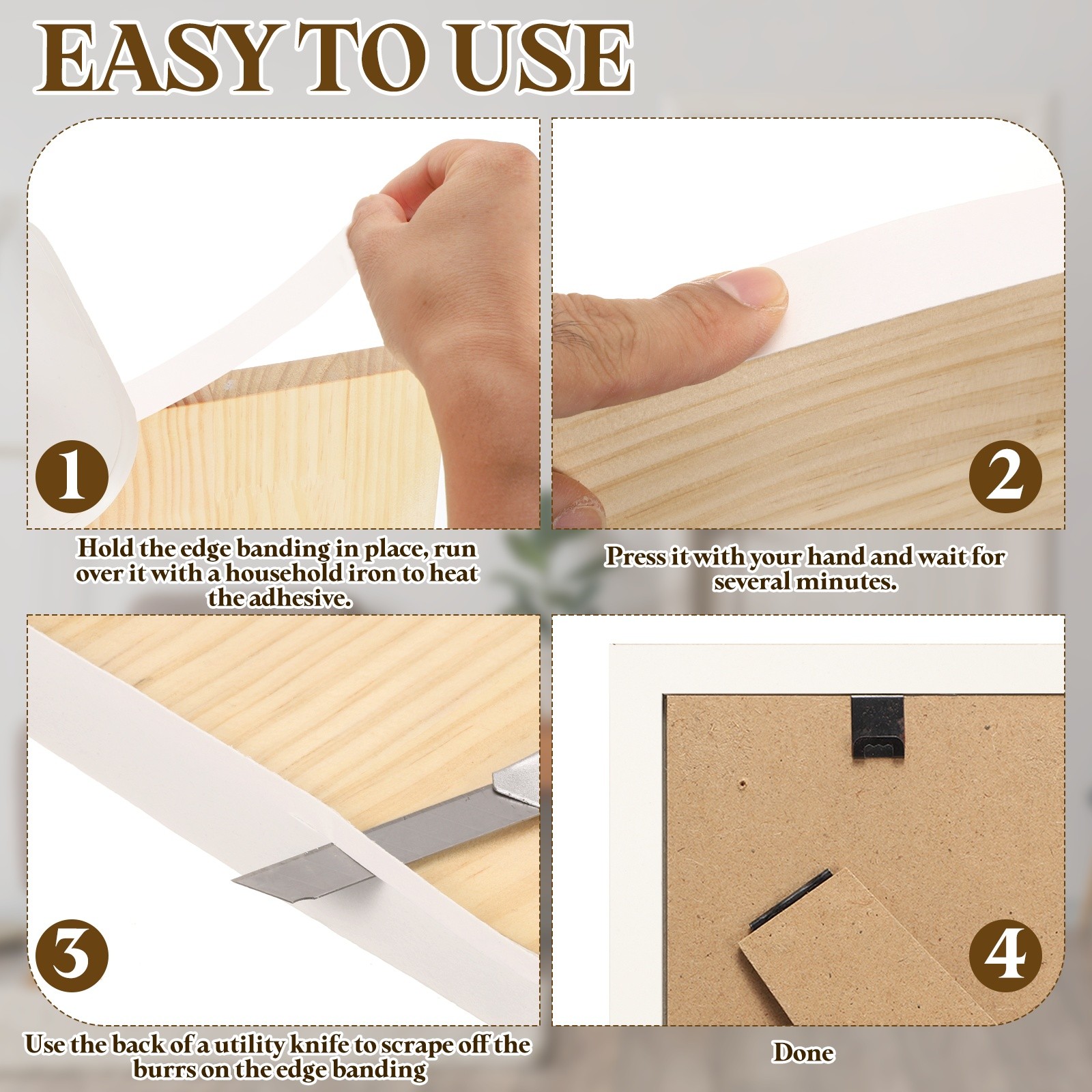 EASY TO USE

1

Hold the edge banding in place, run over it with a household iron to heat the adhesive.

2

Press it with your hand and wait for several minutes.

3

Use the back of a utility knife to scrape off the burrs on the edge banding

4

Done