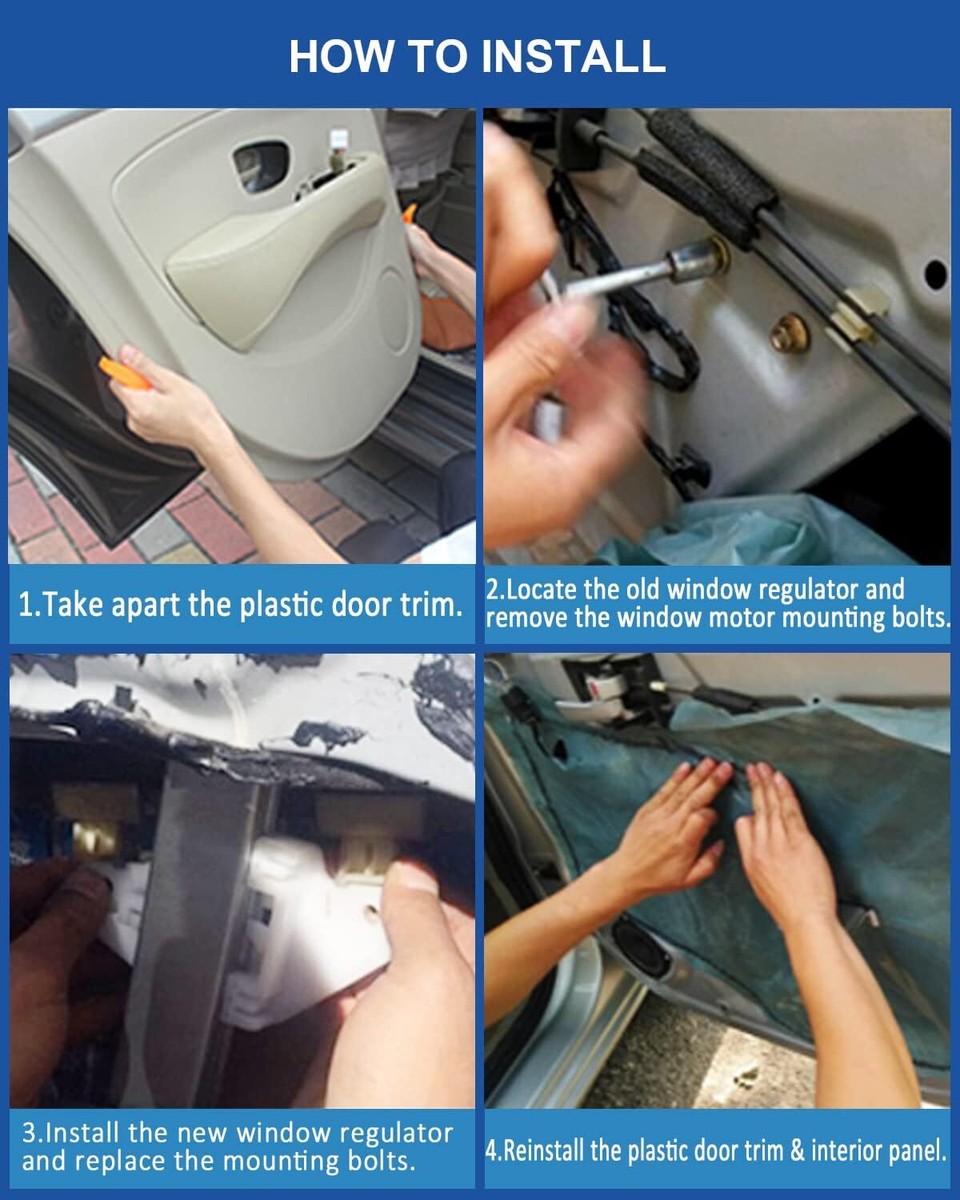 HOW TO INSTALL

1.Take apart the plastic door trim.

2.Locate the old window regulator and remove the window motor mounting bolts.

3.Install the new window regulator and replace the mounting bolts.

4.Reinstall the plastic door trim & interior panel.