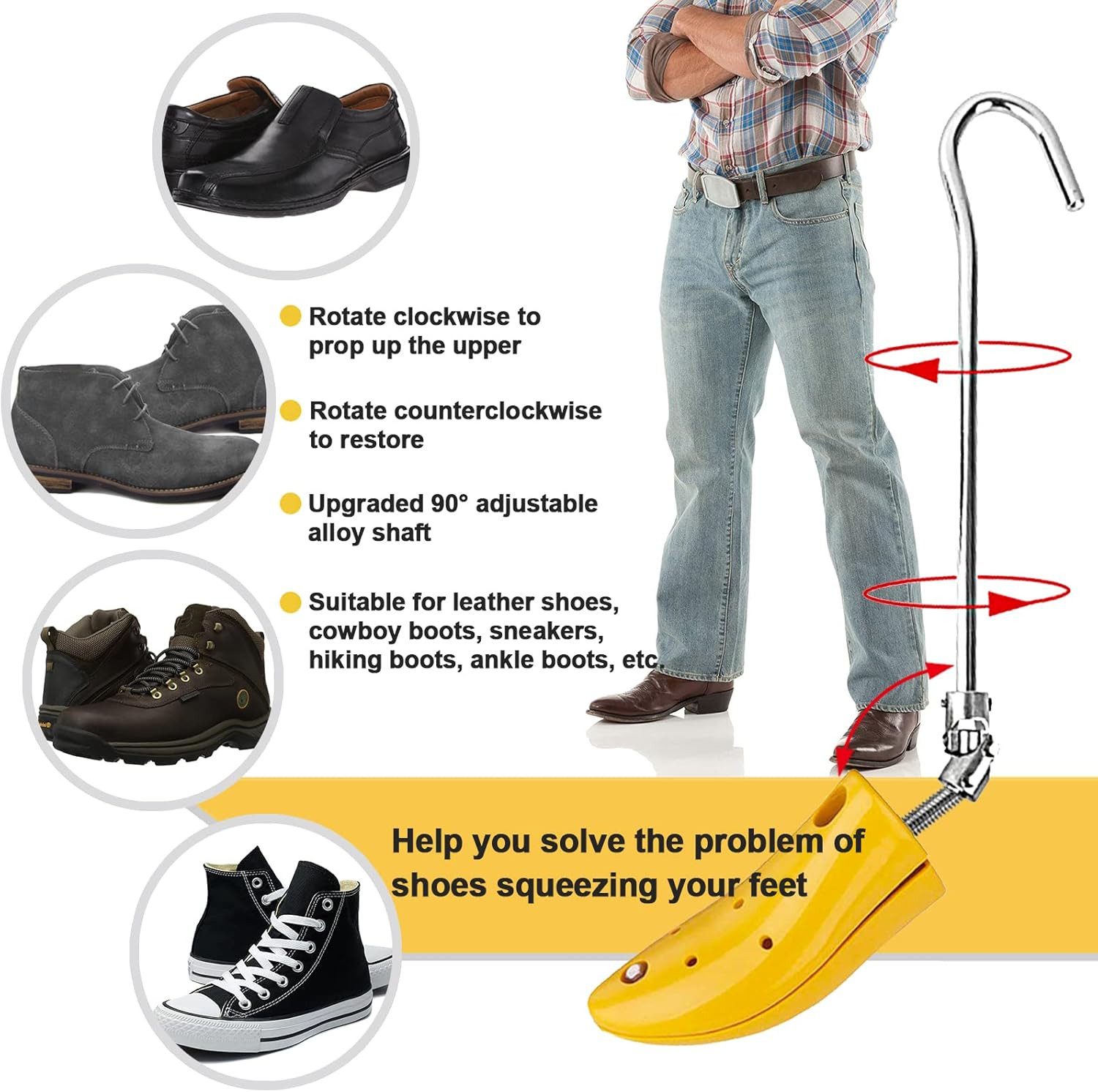 Rotate clockwise to prop up the upper

Rotate counterclockwise to restore

Upgraded 90° adjustable alloy shaft

Suitable for leather shoes, cowboy boots, sneakers, hiking boots, ankle boots, etc.

Help you solve the problem of shoes squeezing your feet