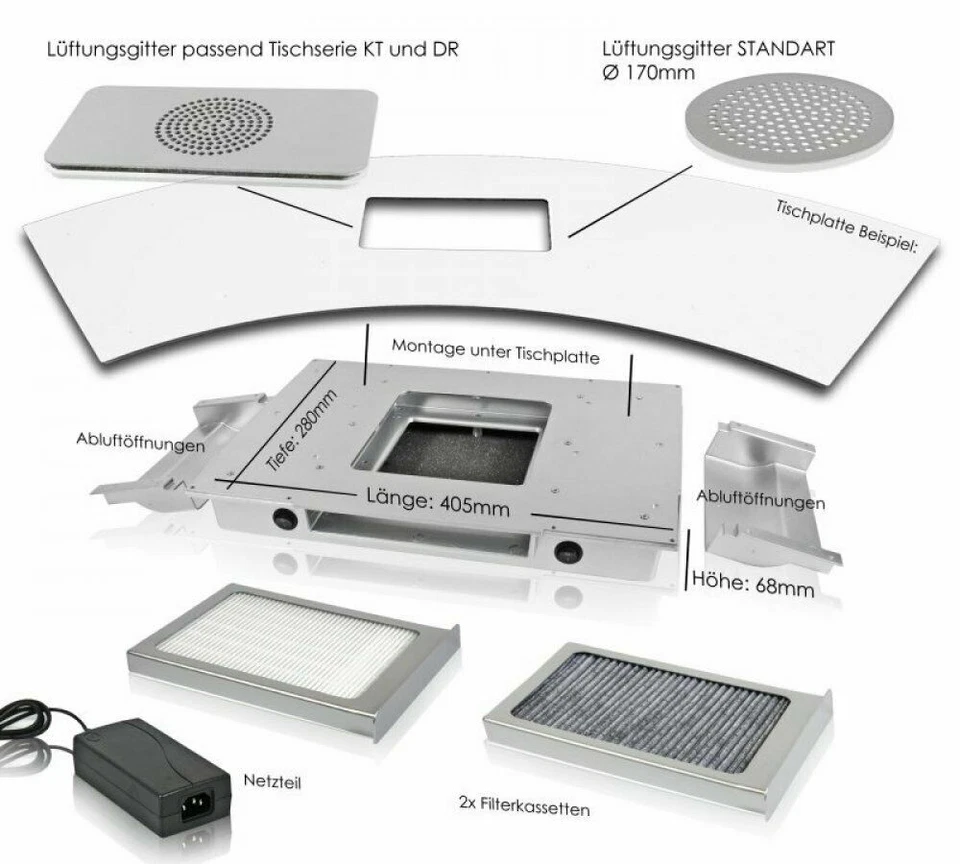 Lüftungsgitter passend Tischserie KT und DR

Lüftungsgitter STANDART
Ø 170mm

Tischplatte Beispiel:

Montage unter Tischplatte

Abluftöffnungen

Tiefe: 280mm

Länge: 405mm

Abluftöffnungen

Höhe: 68mm

Netzteil

2x Filterkassetten