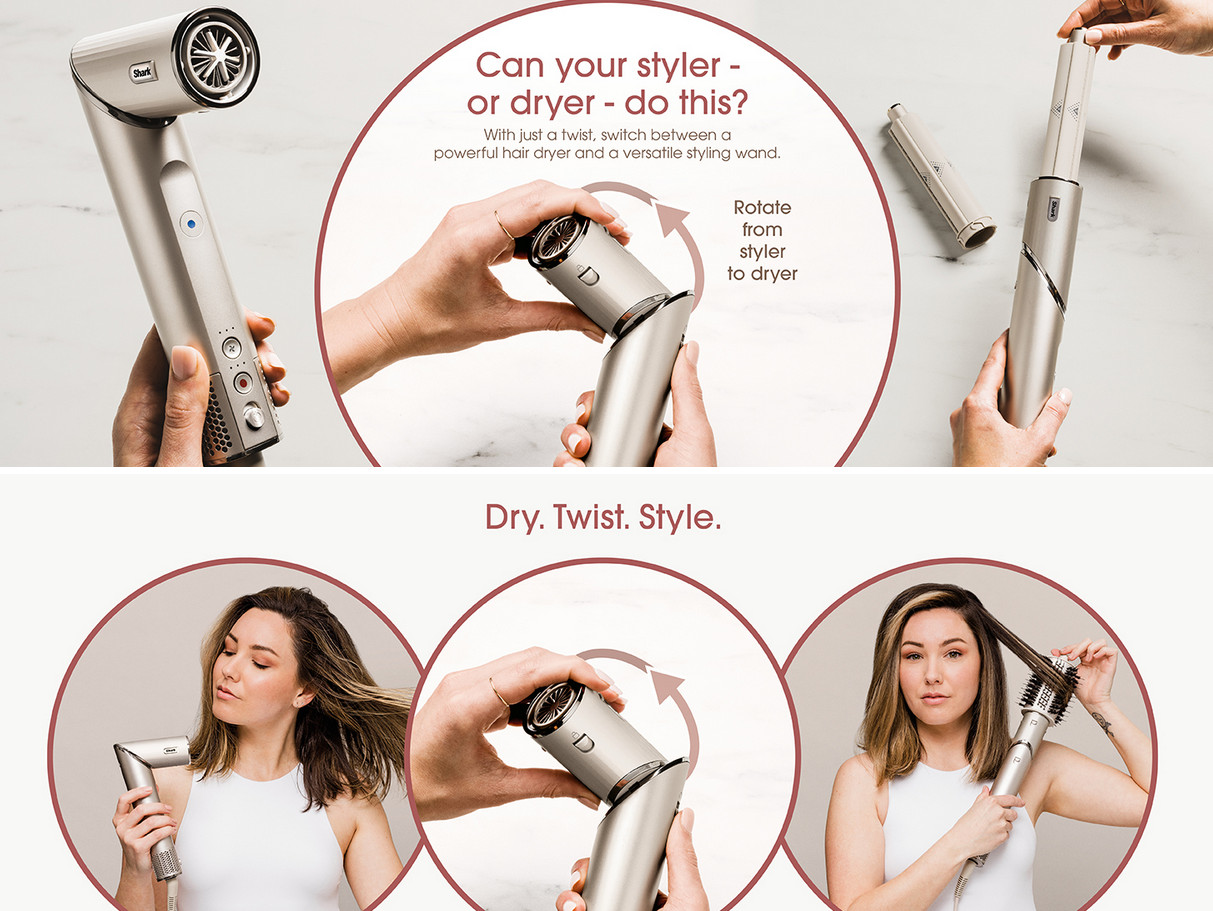 Shark

Can your styler - or dryer - do this?

With just a twist, switch between a powerful hair dryer and a versatile styling wand.

Rotate from styler to dryer

Shark

Dry. Twist. Style.

Shark