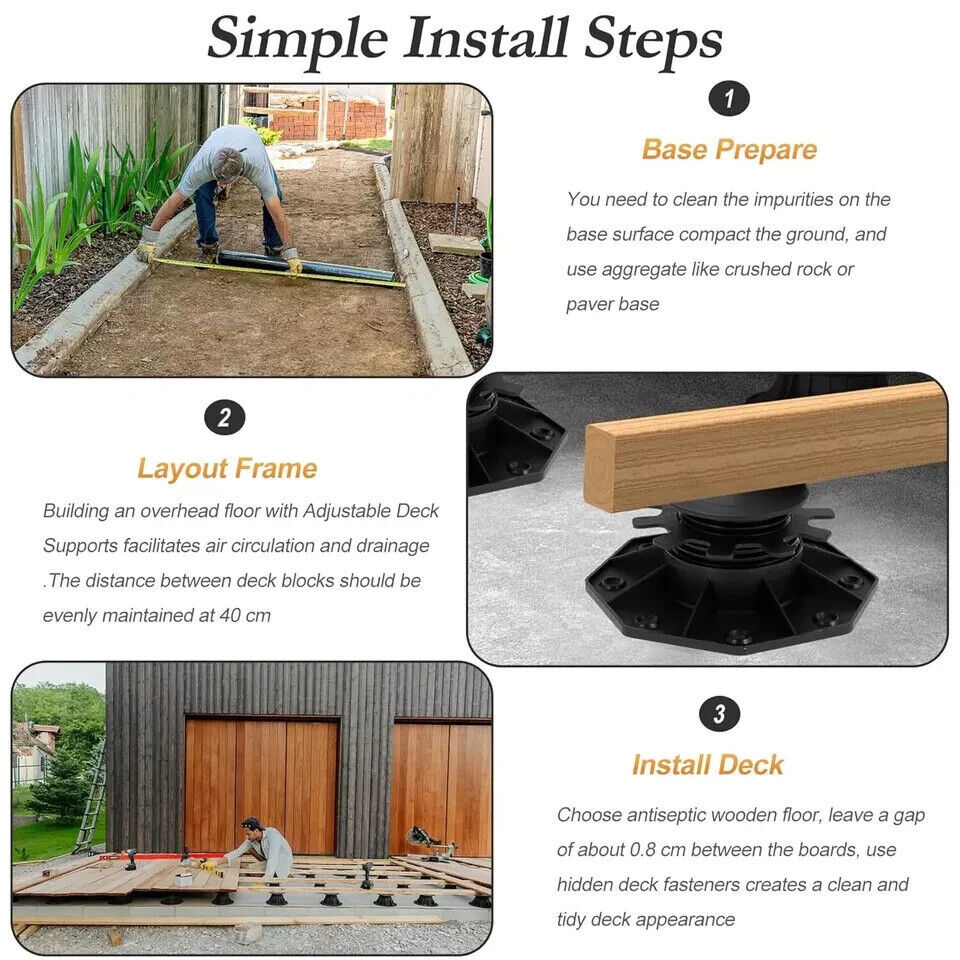 Simple Install Steps

1

Base Prepare

You need to clean the impurities on the base surface compact the ground, and use aggregate like crushed rock or paver base

2

Layout Frame

Building an overhead floor with Adjustable Deck Supports facilitates air circulation and drainage .The distance between deck blocks should be evenly maintained at 40 cm

3

Install Deck

Choose antiseptic wooden floor, leave a gap of about 0.8 cm between the boards, use hidden deck fasteners creates a clean and tidy deck appearance