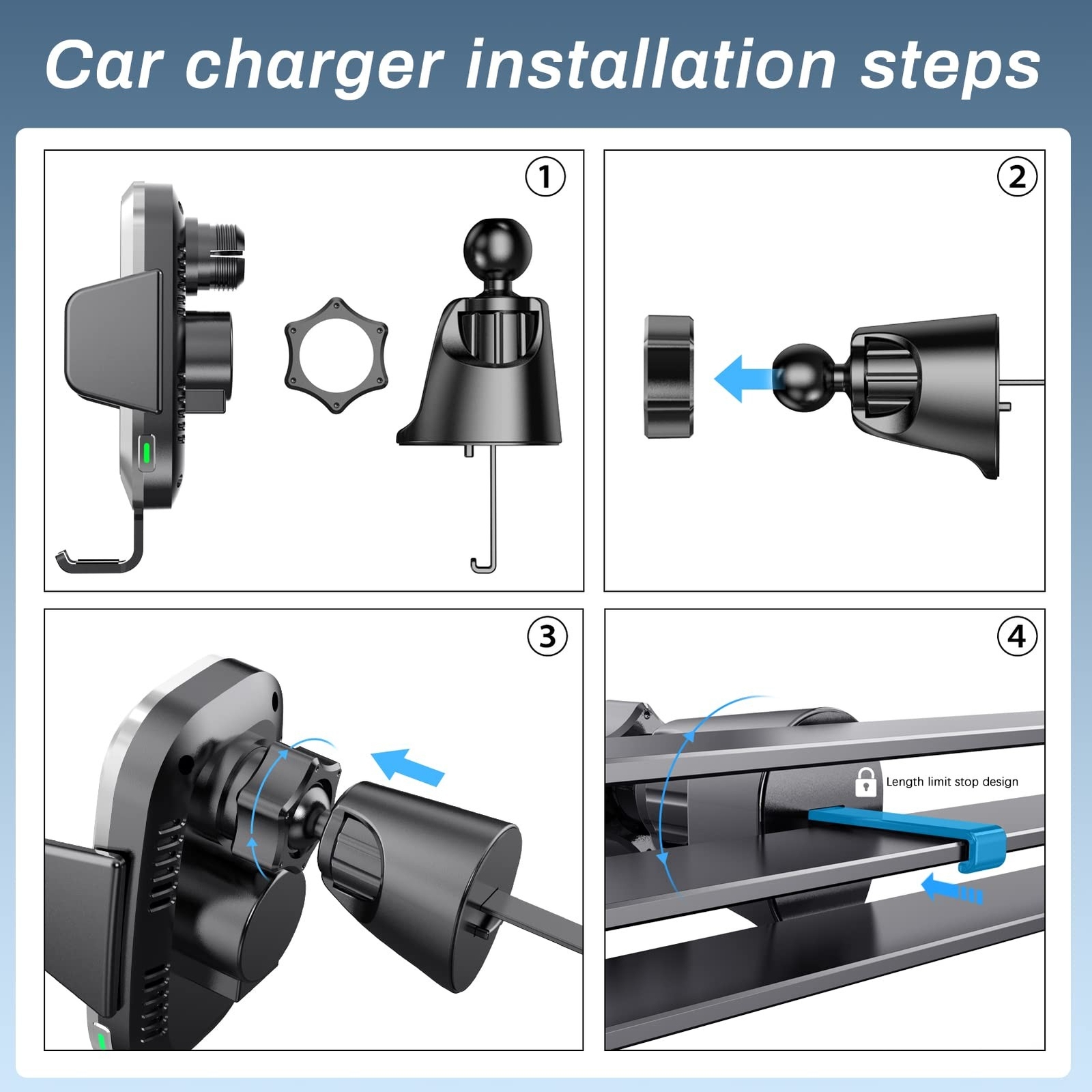 Car charger installation steps

①

②

③

④

Length limit stop design