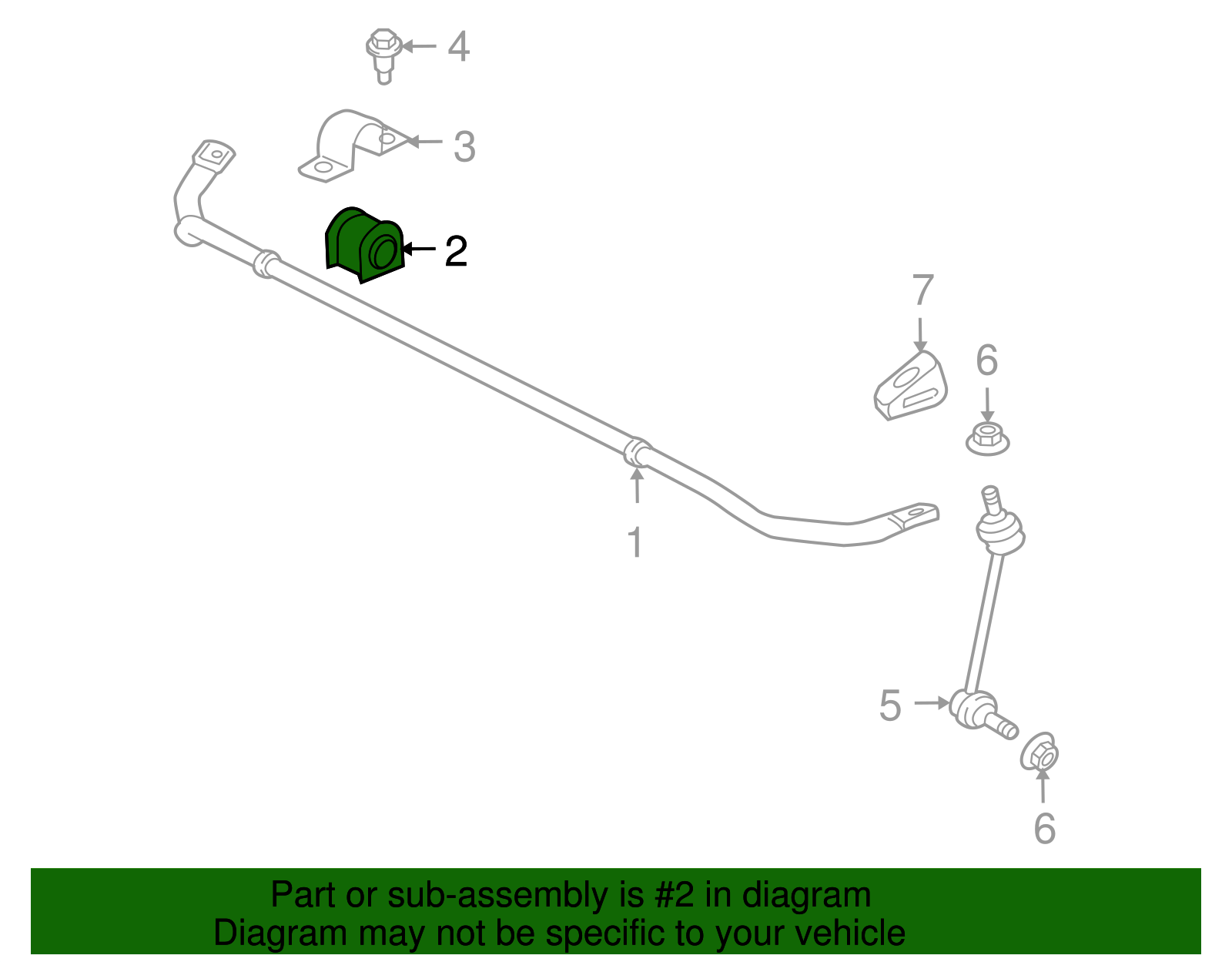 4
3
2
7
6
1
5
6

Part or sub-assembly is #2 in diagram
Diagram may not be specific to your vehicle