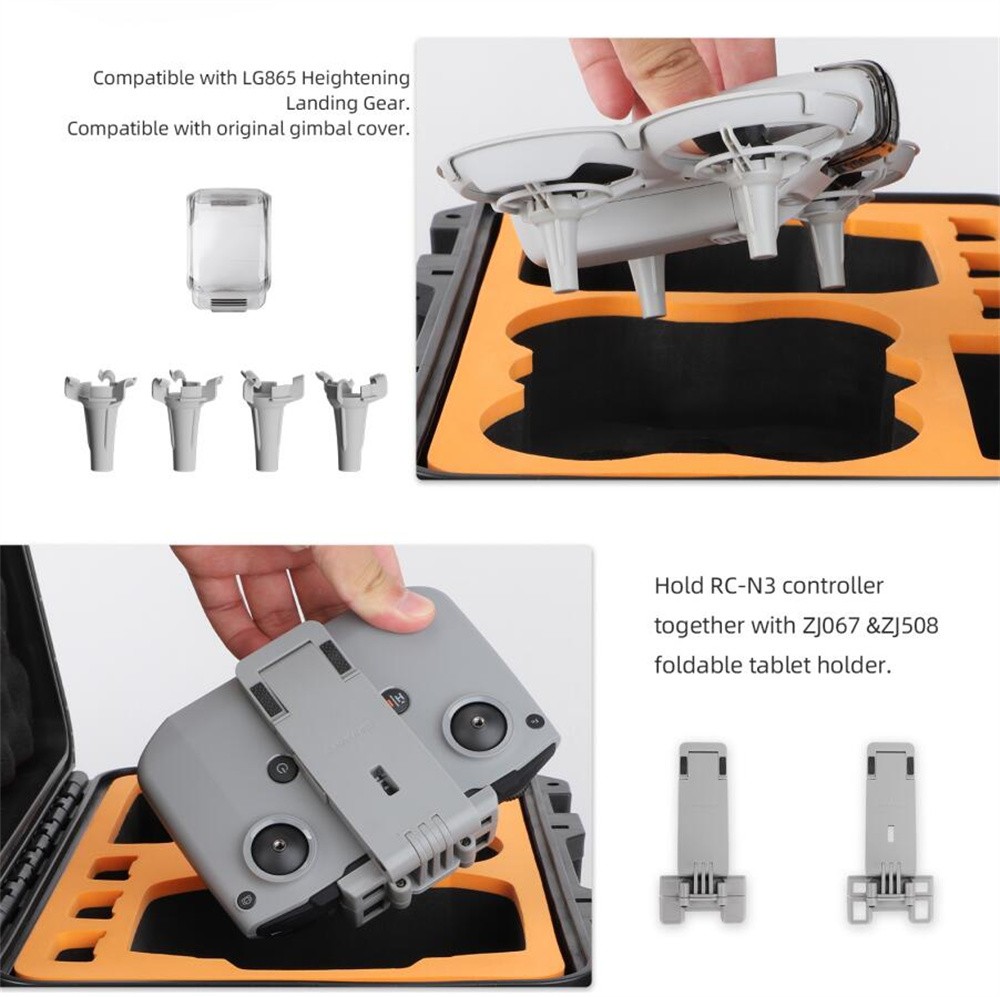 Compatible with LG865 Heightening Landing Gear.
Compatible with original gimbal cover.

Hold RC-N3 controller together with ZJ067 &ZJ508 foldable tablet holder.