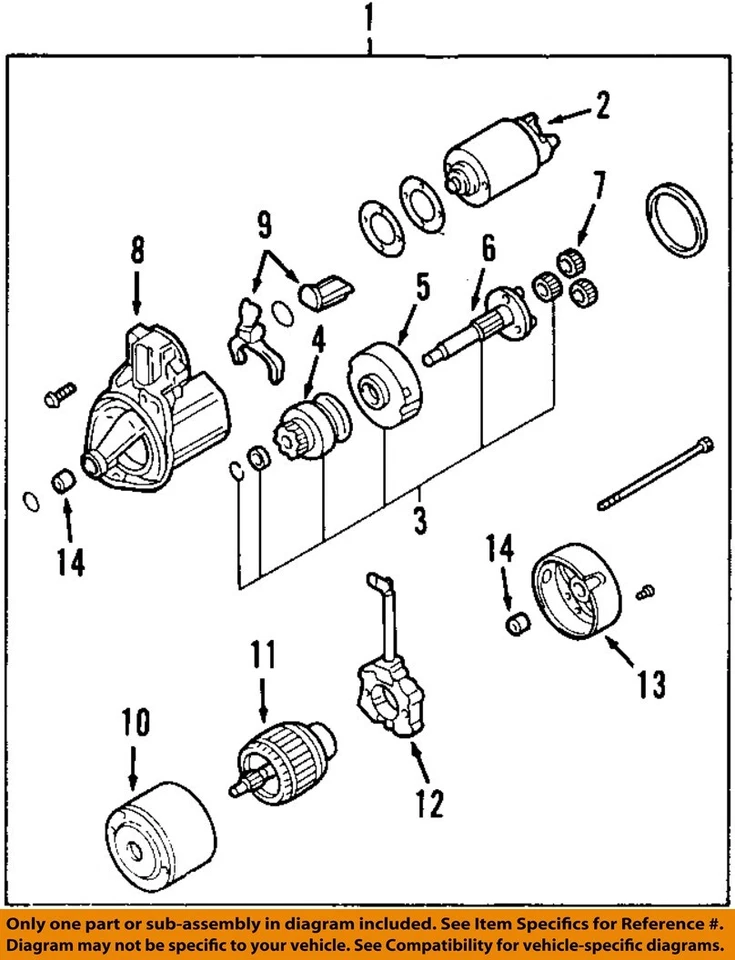 1
2
7
9
8
6
5
4
3
14
14
13
11
12
10

Only one part or sub-assembly in diagram included. See Item Specifics for Reference #. Diagram may not be specific to your vehicle. See Compatibility for vehicle-specific diagrams.