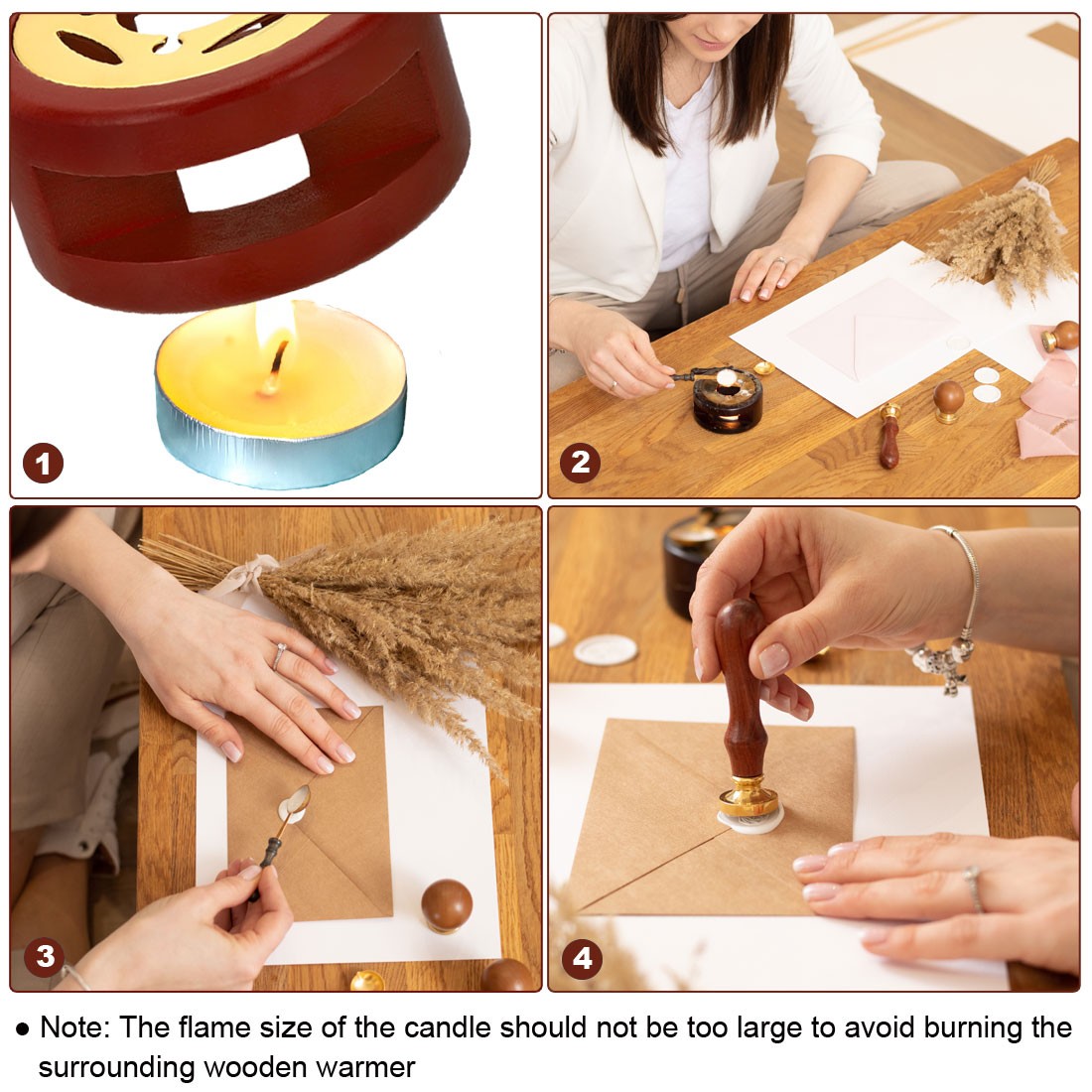 1

2

3

4

● Note: The flame size of the candle should not be too large to avoid burning the surrounding wooden warmer