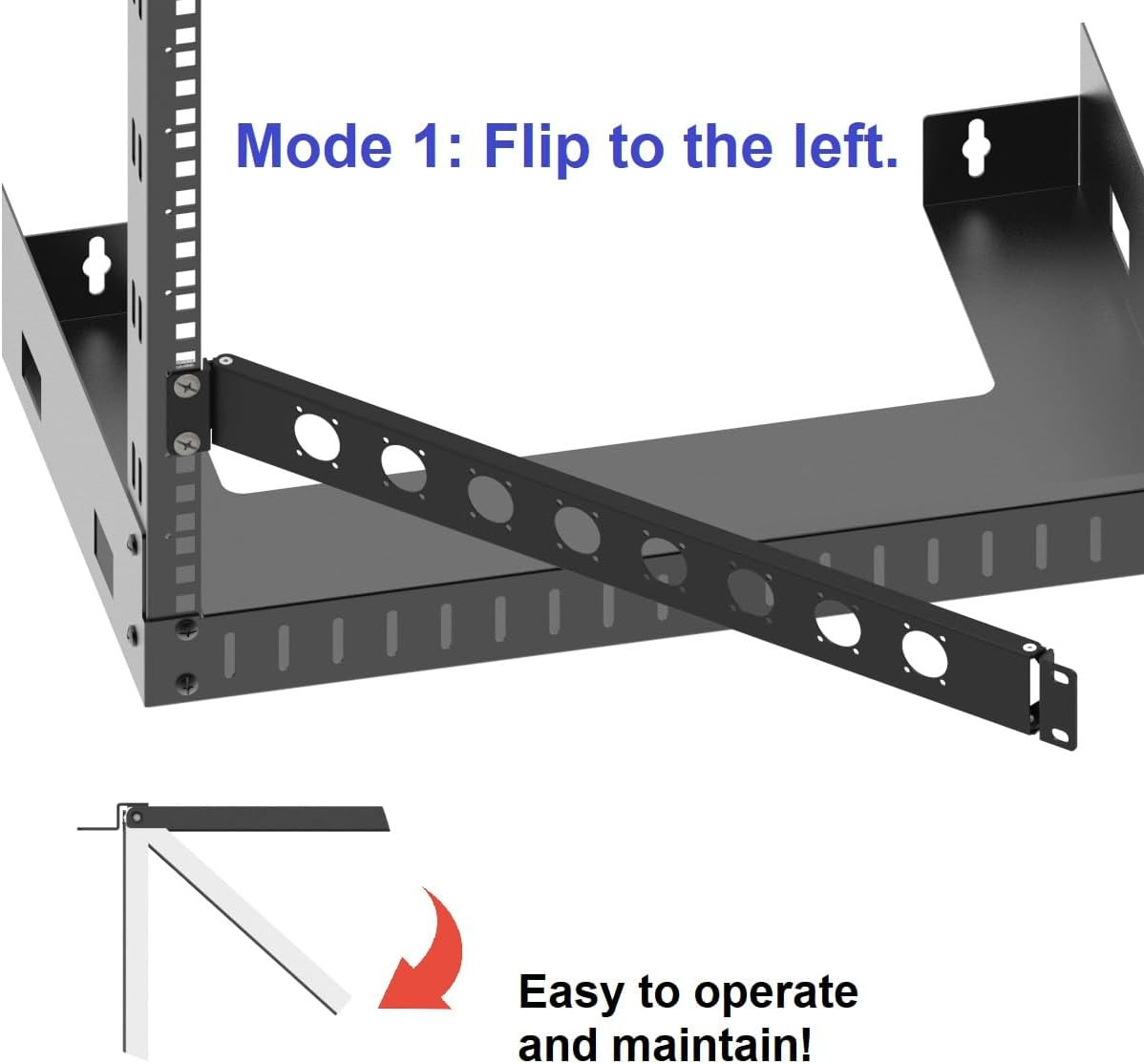 Mode 1: Flip to the left.

Easy to operate and maintain!