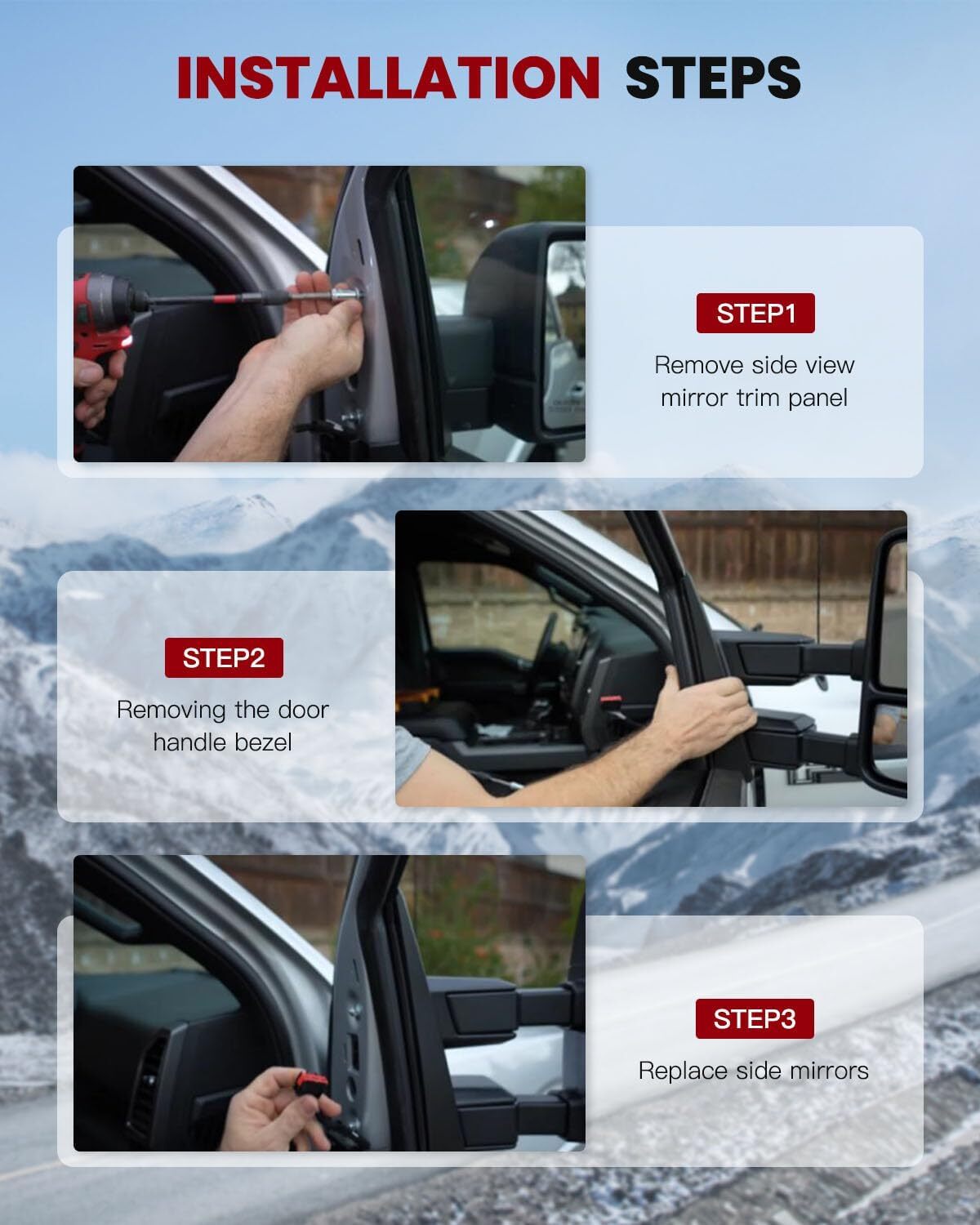 INSTALLATION STEPS

STEP1

Remove side view mirror trim panel

STEP2

Removing the door handle bezel

STEP3

Replace side mirrors