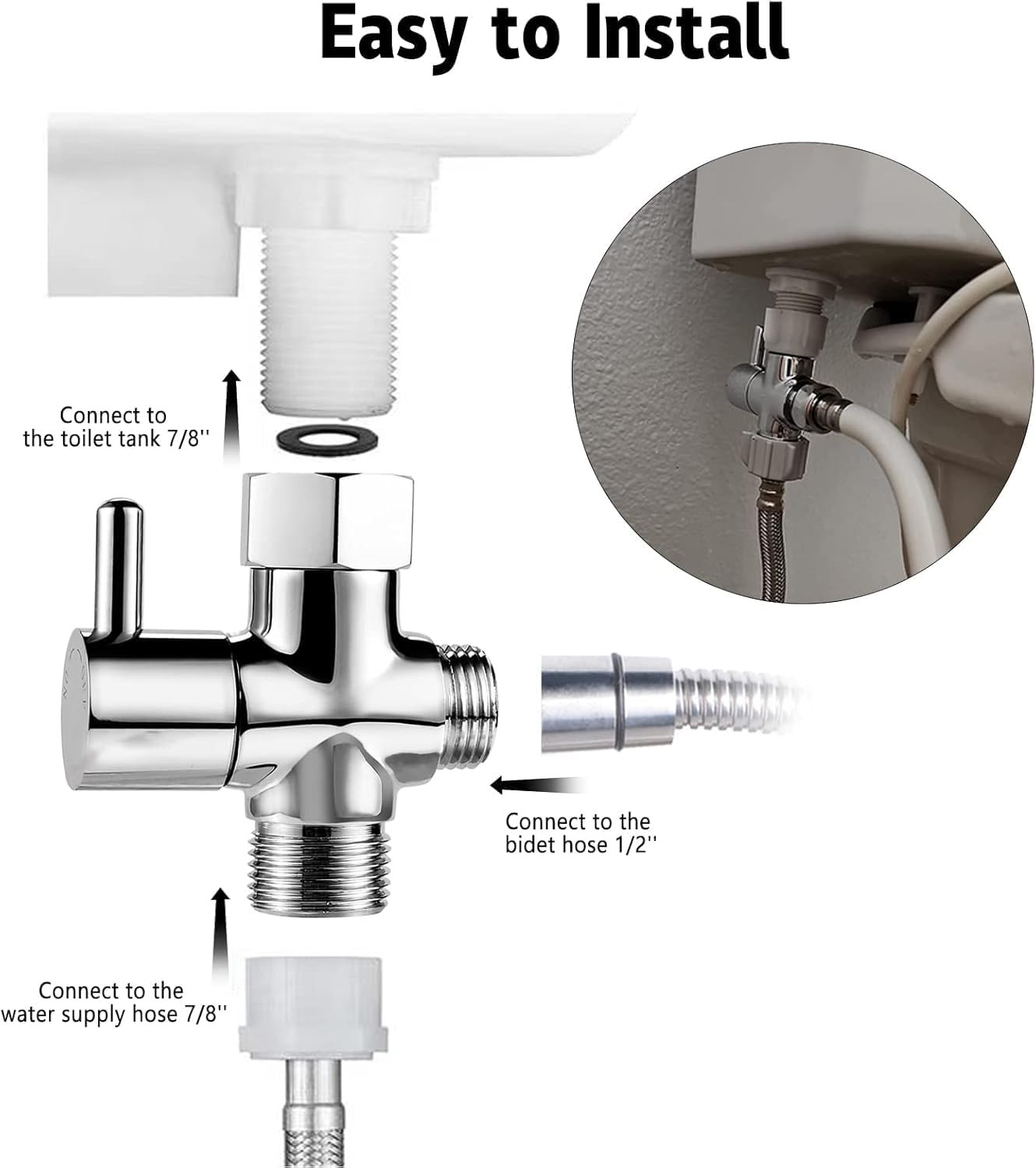 Easy to Install

Connect to the toilet tank 7/8''

Connect to the bidet hose 1/2''

Connect to the water supply hose 7/8''